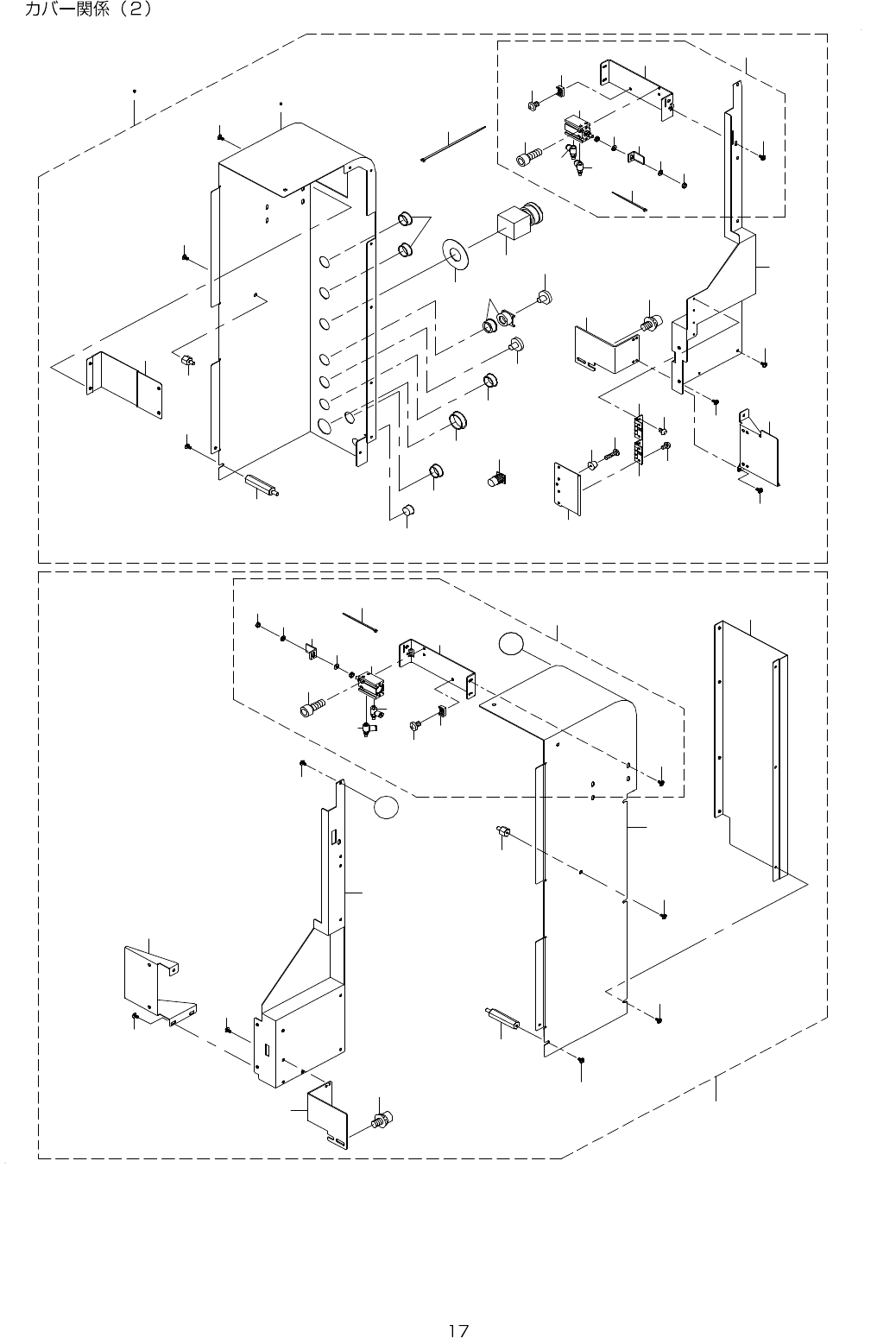 カバー関係（2）

17