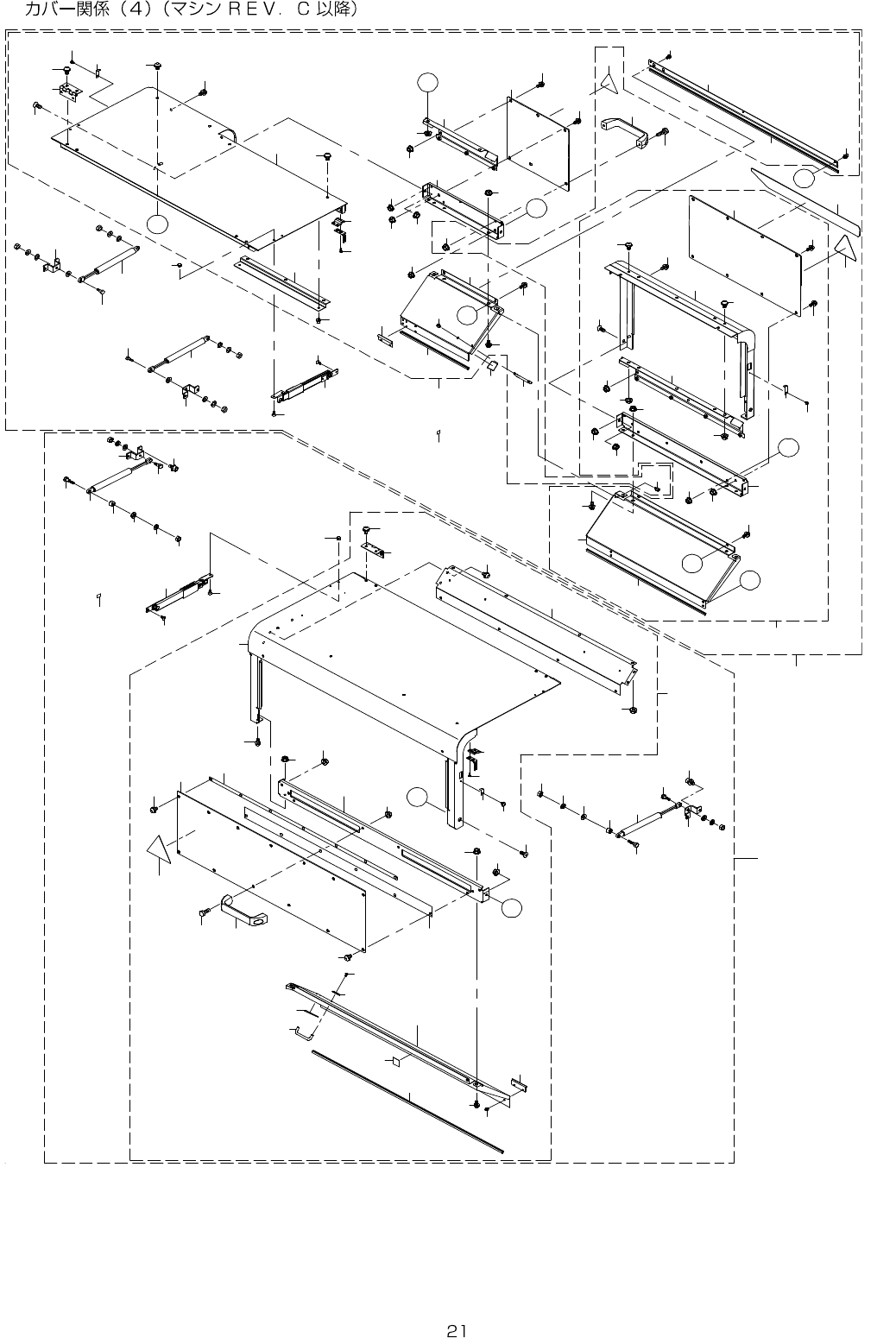 カバー関係（4）（マシン ＲＥＶ． Ｃ 以降）

21