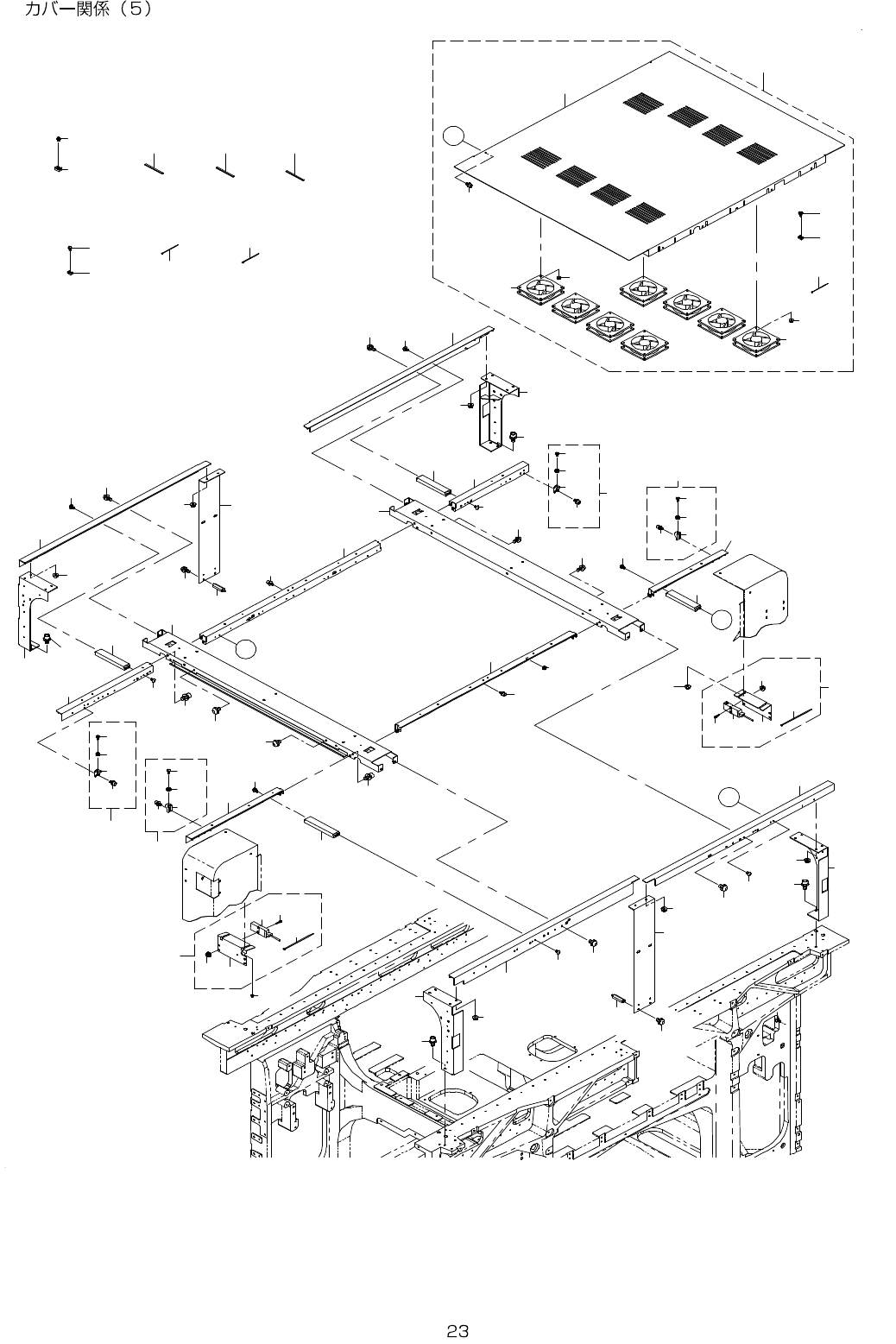 カバー関係（5）

23