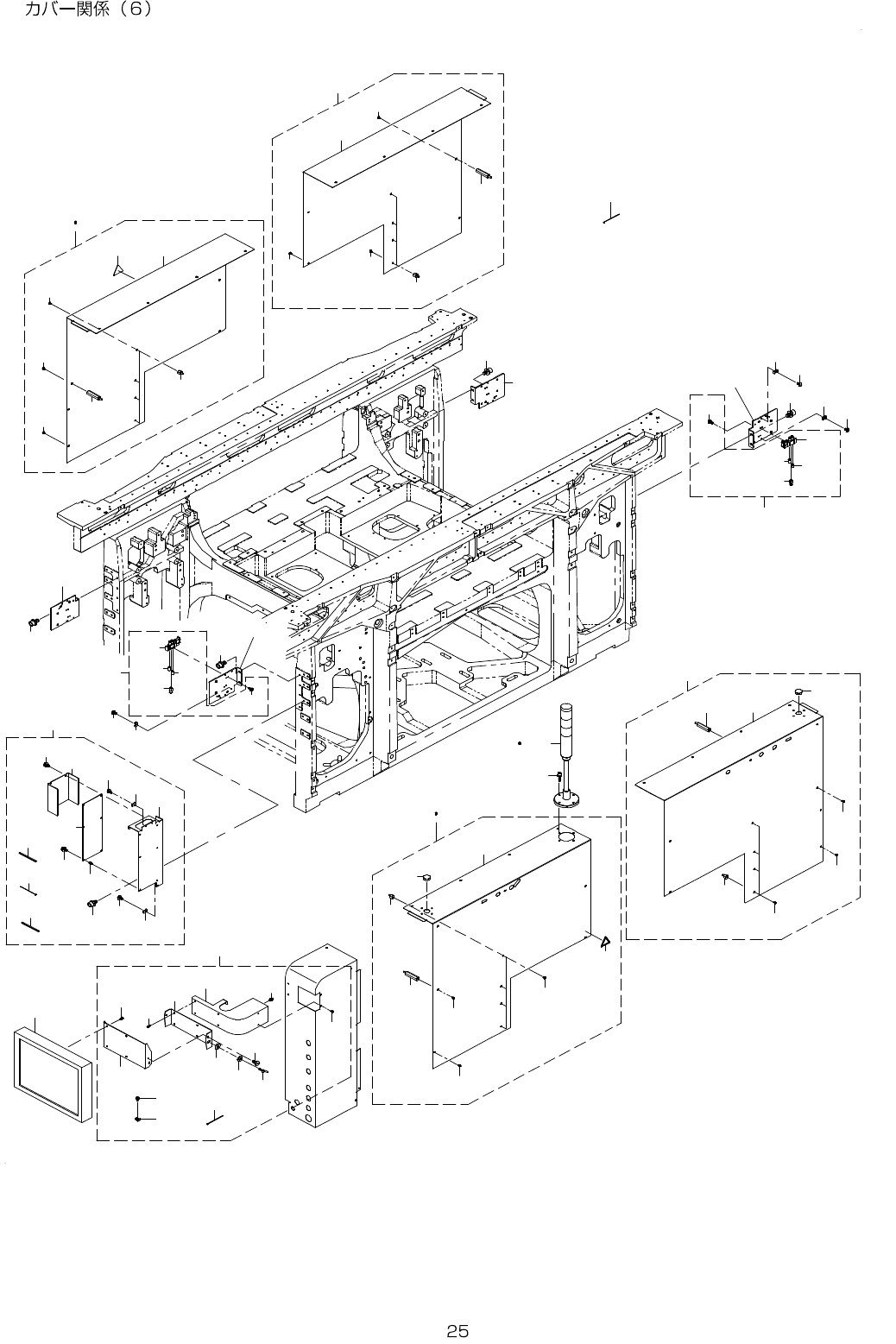 カバー関係（6）

25