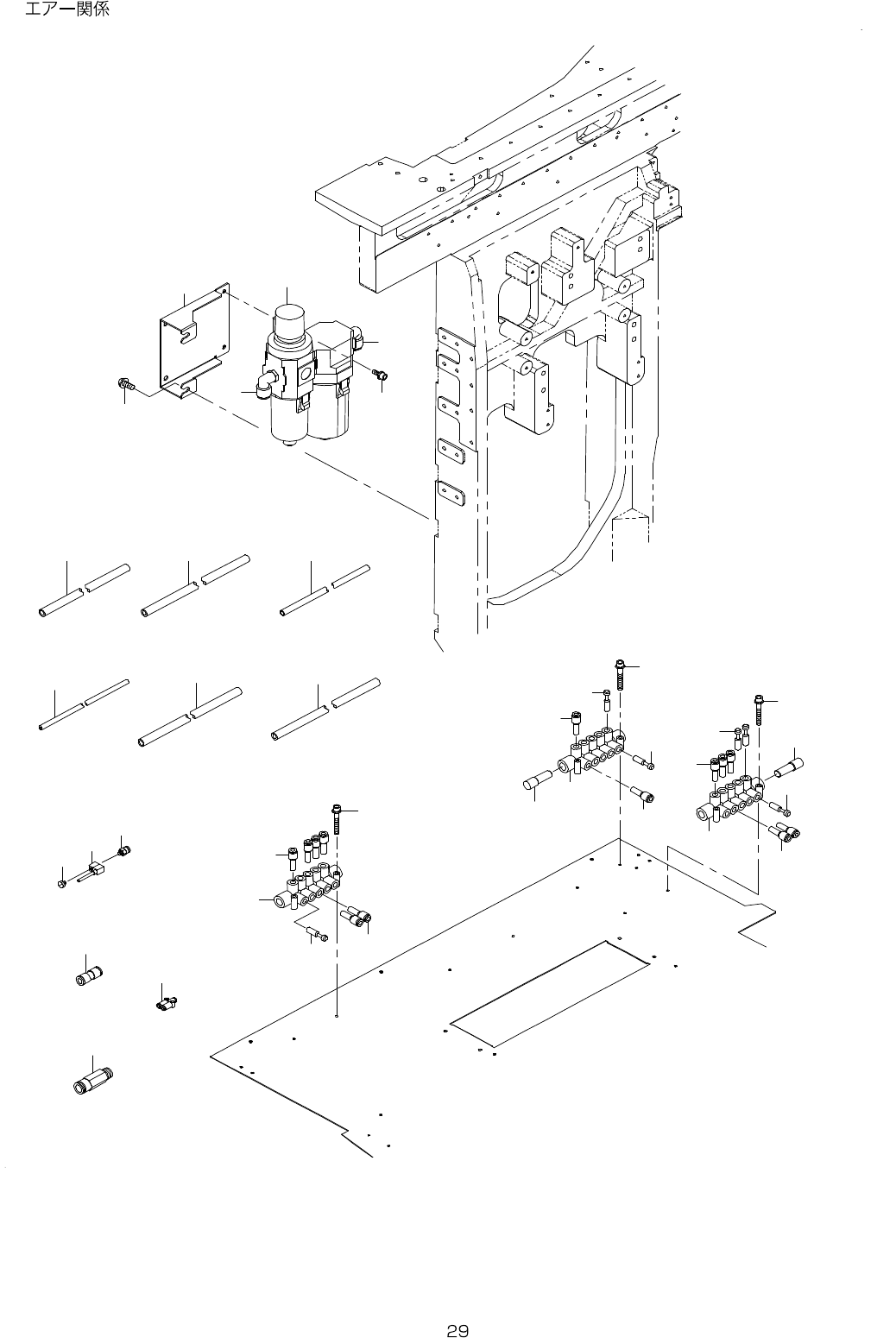 エアー関係

29