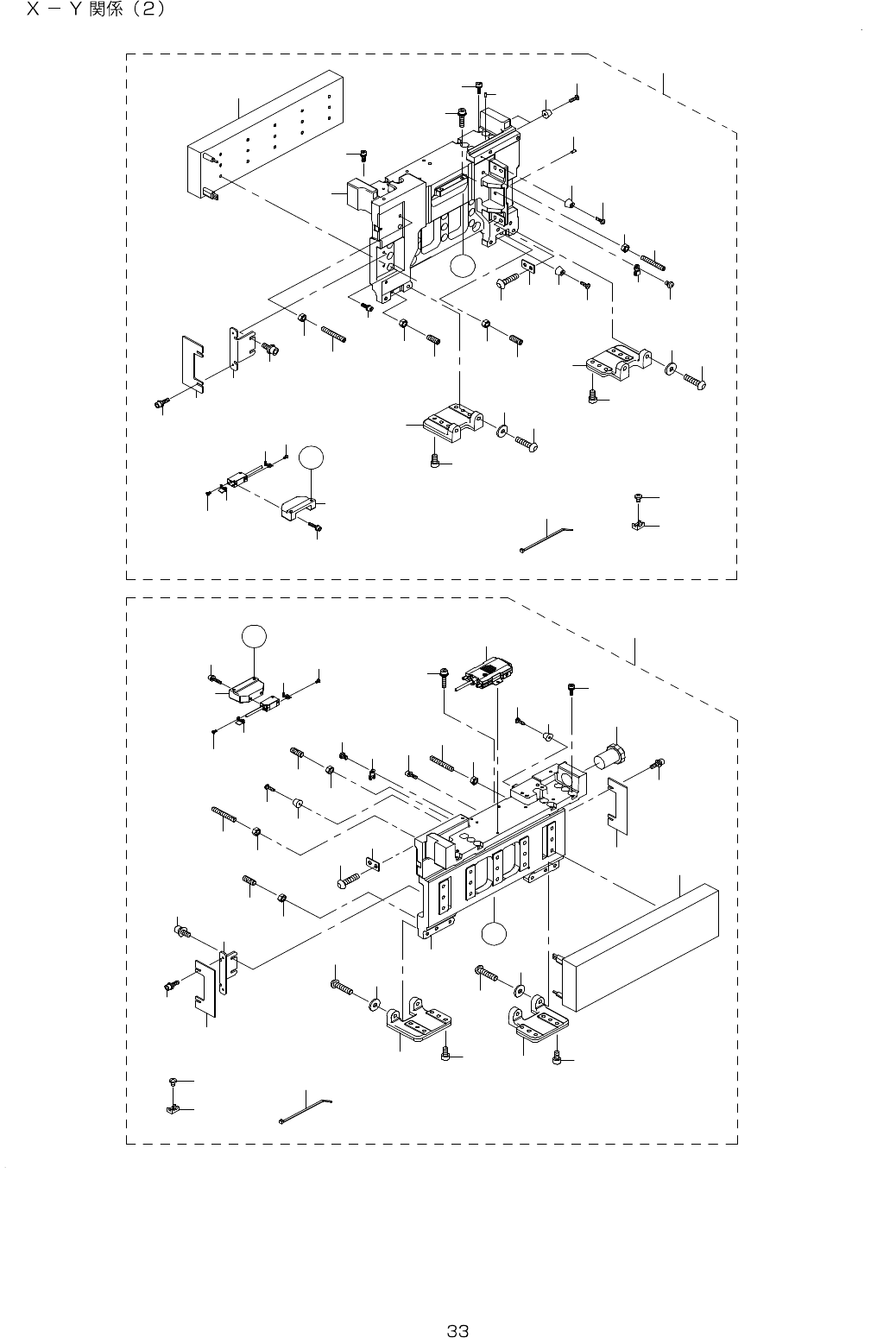 X － Y 関係（2）

33