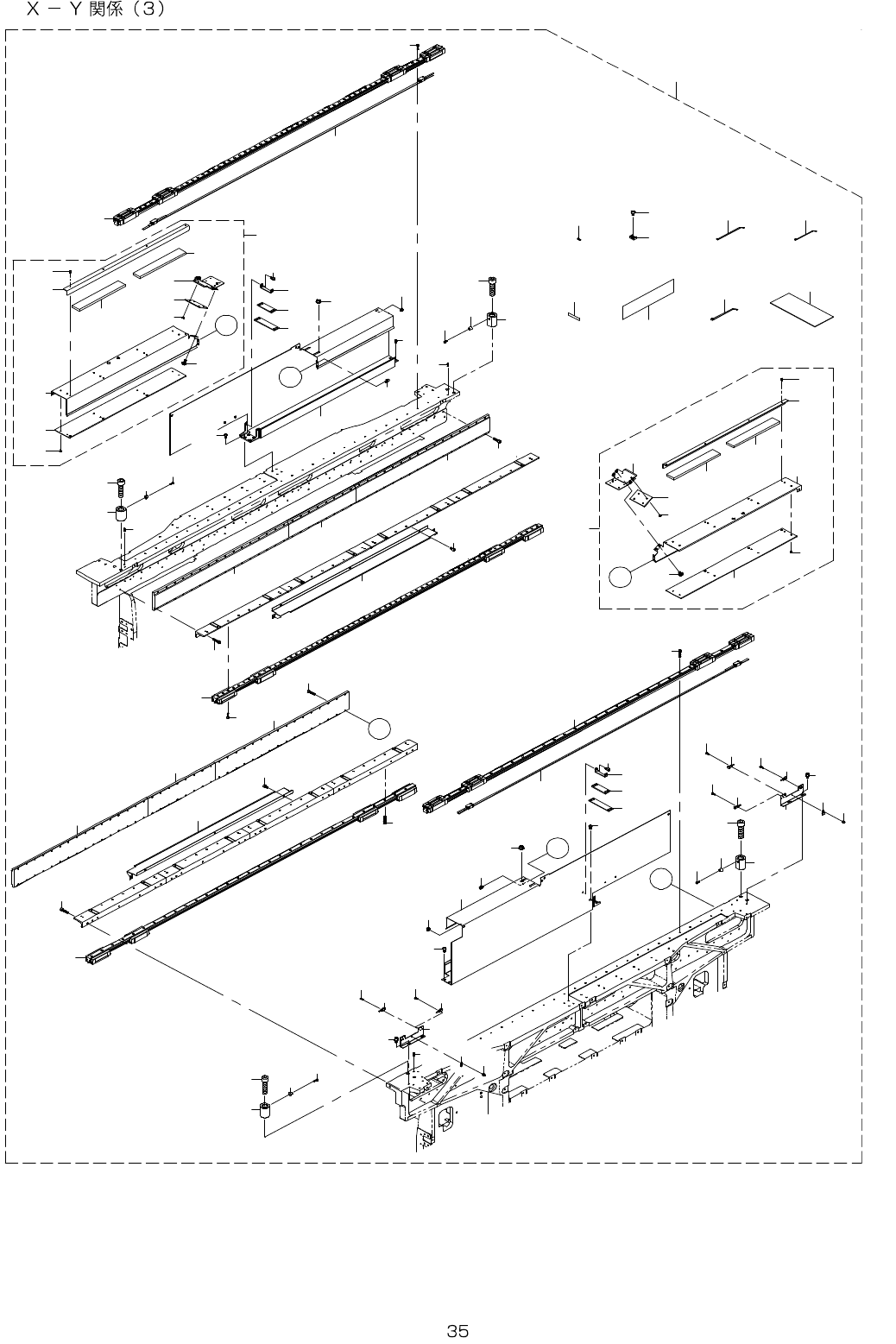 X － Y 関係（3）

35