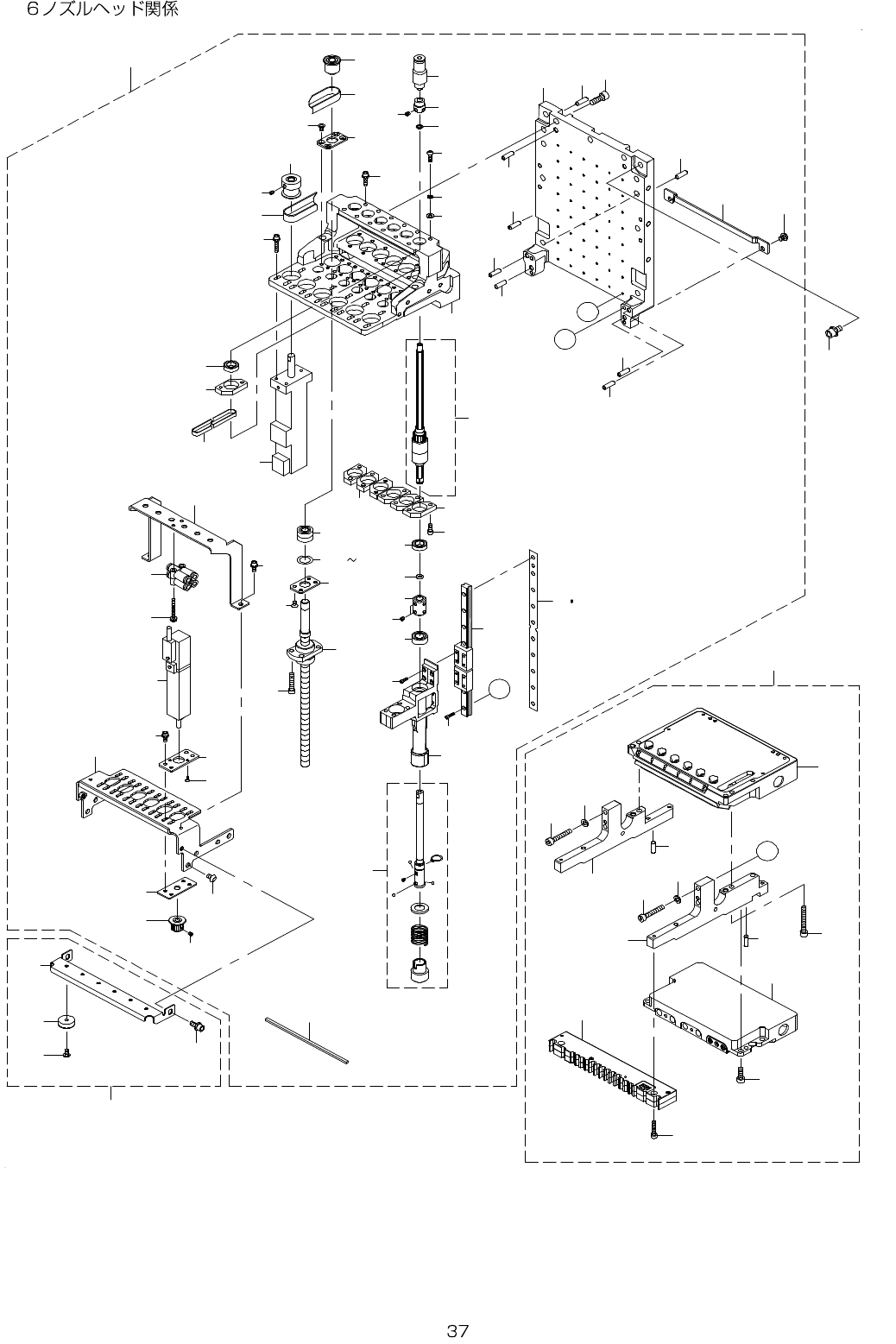 ６ノズルヘッド関係

~

37