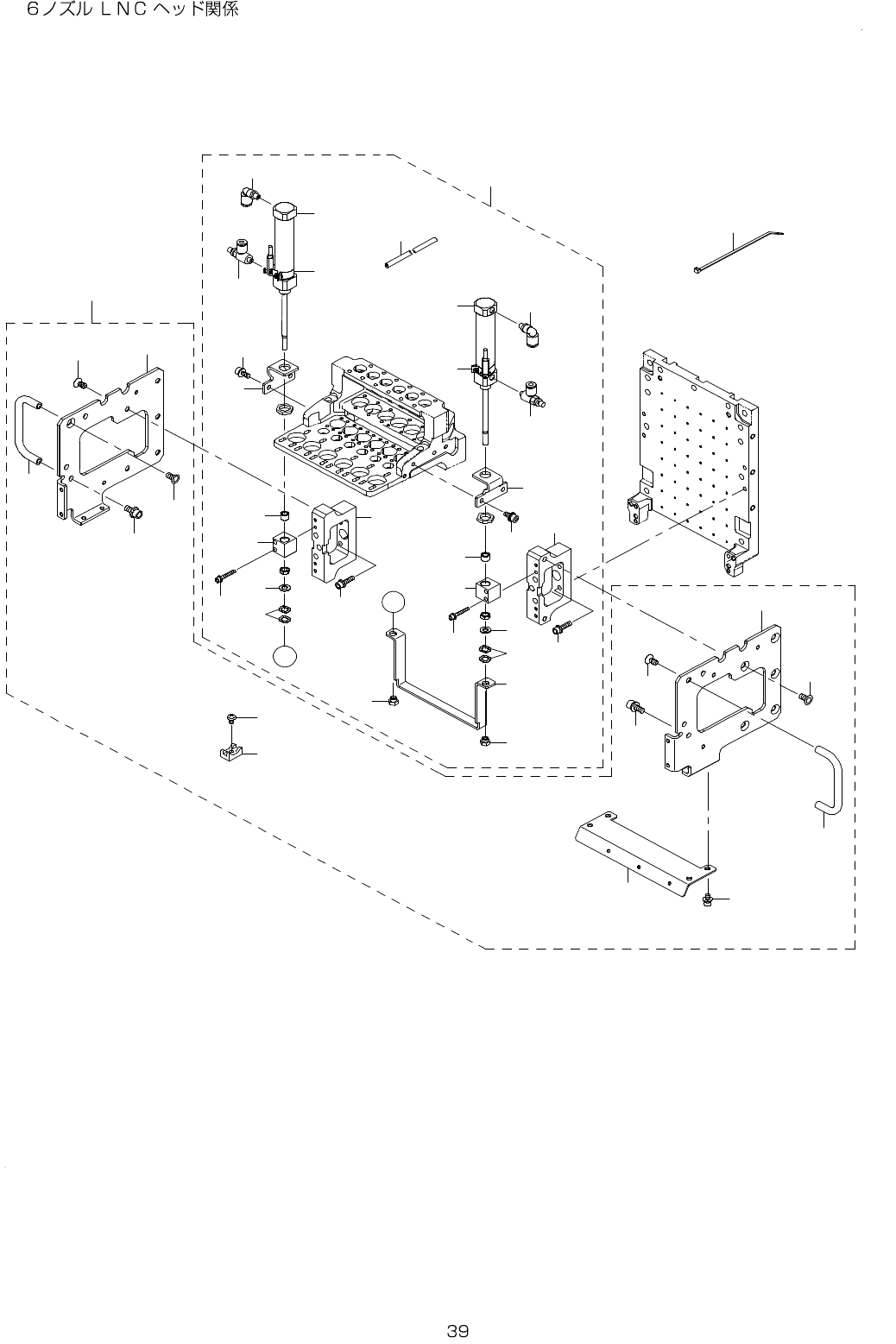 ６ノズル ＬＮＣ ヘッド関係

39