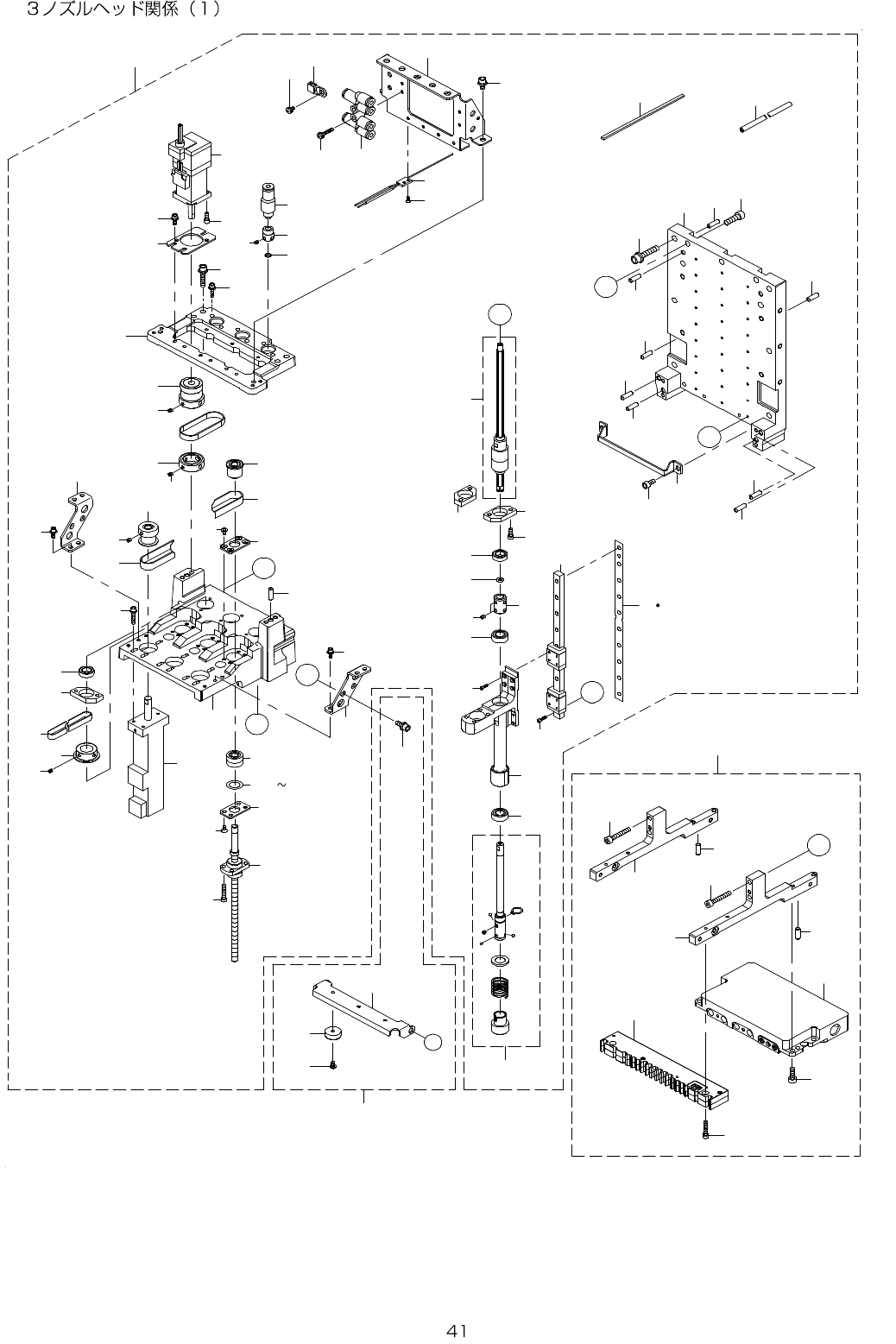 3ノズルヘッド関係（1）

~

41