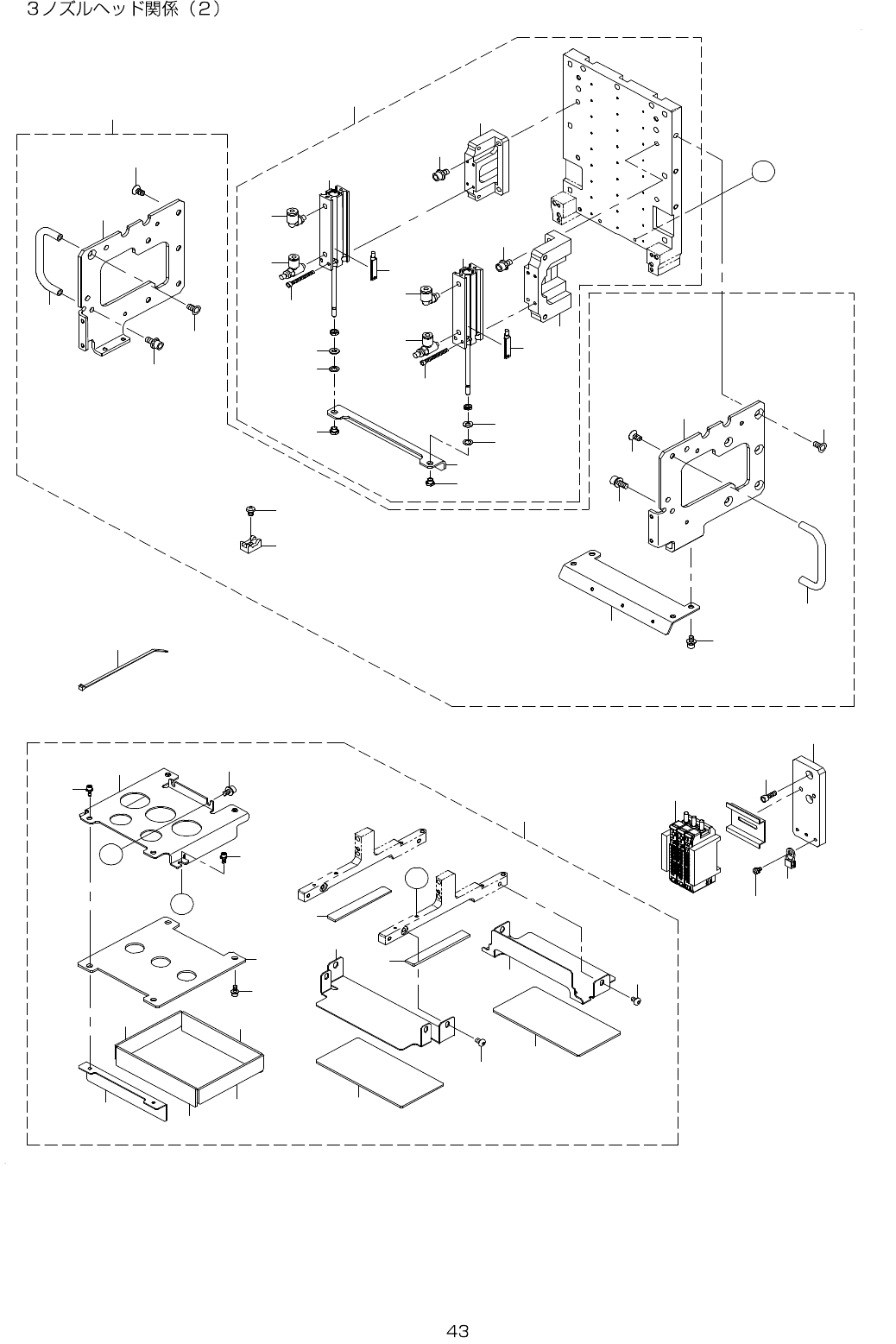 3ノズルヘッド関係（2）

43