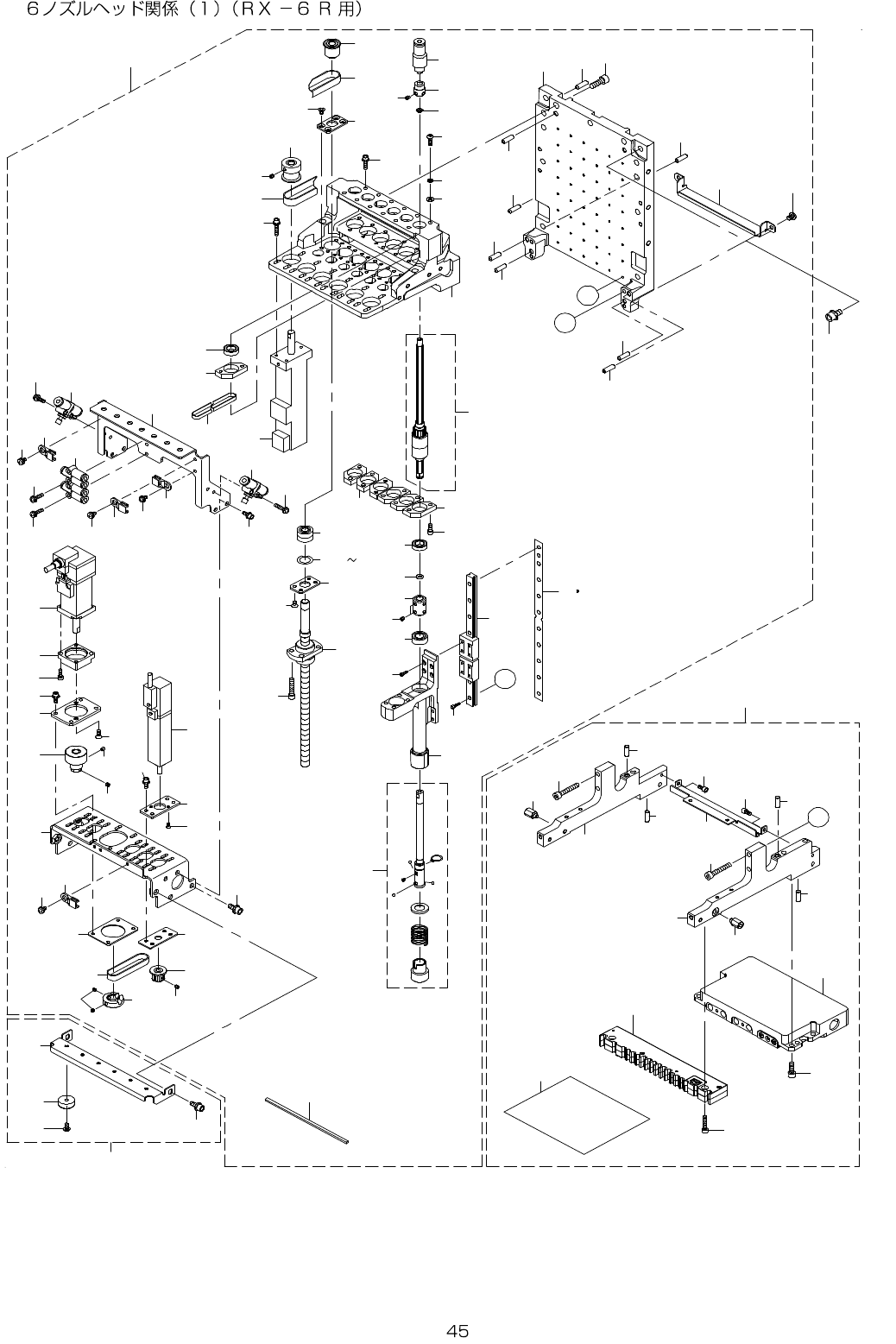 6ノズルヘッド関係（1）（ＲＸ－６Ｒ用）

～

45