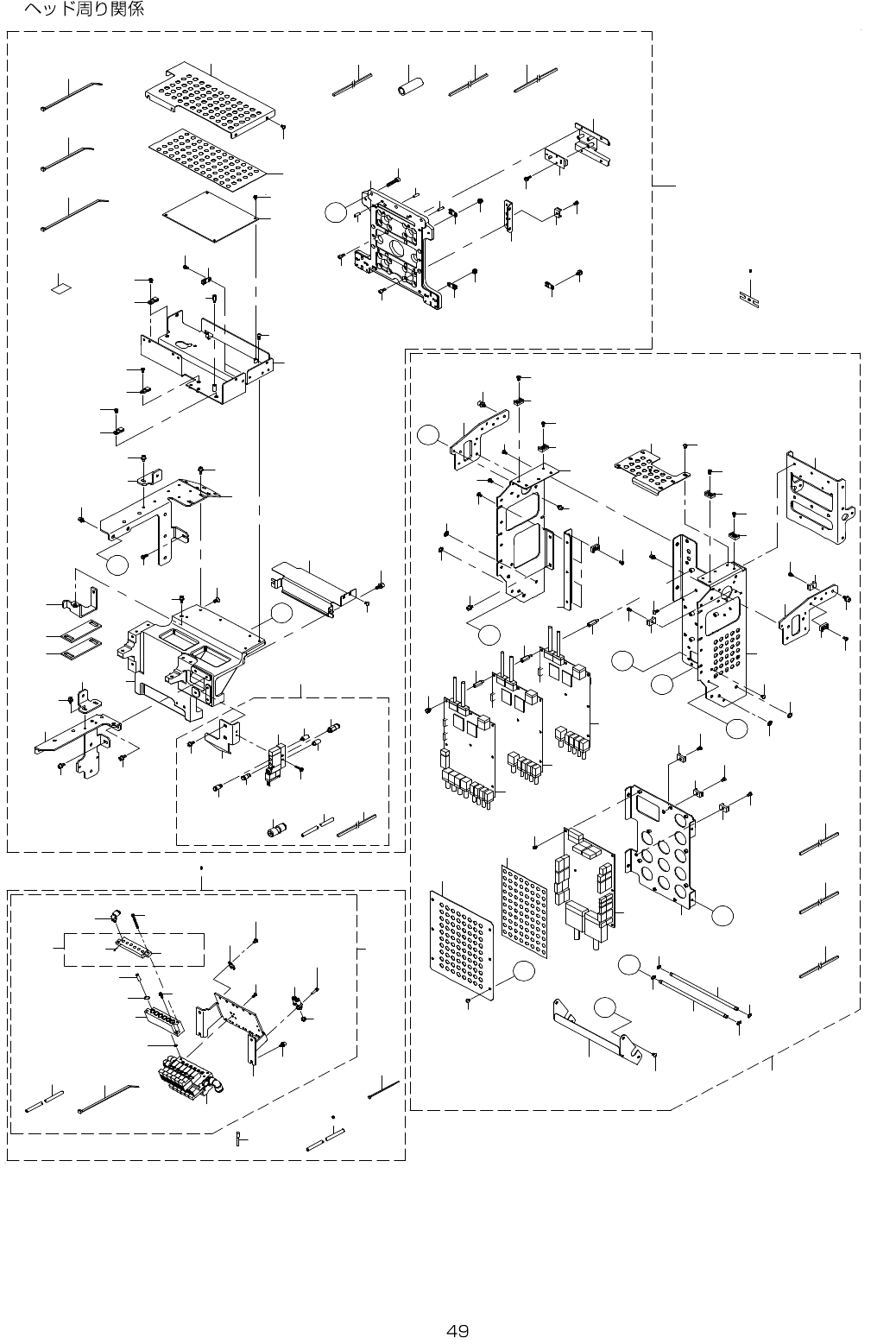 ヘッド周り関係

49