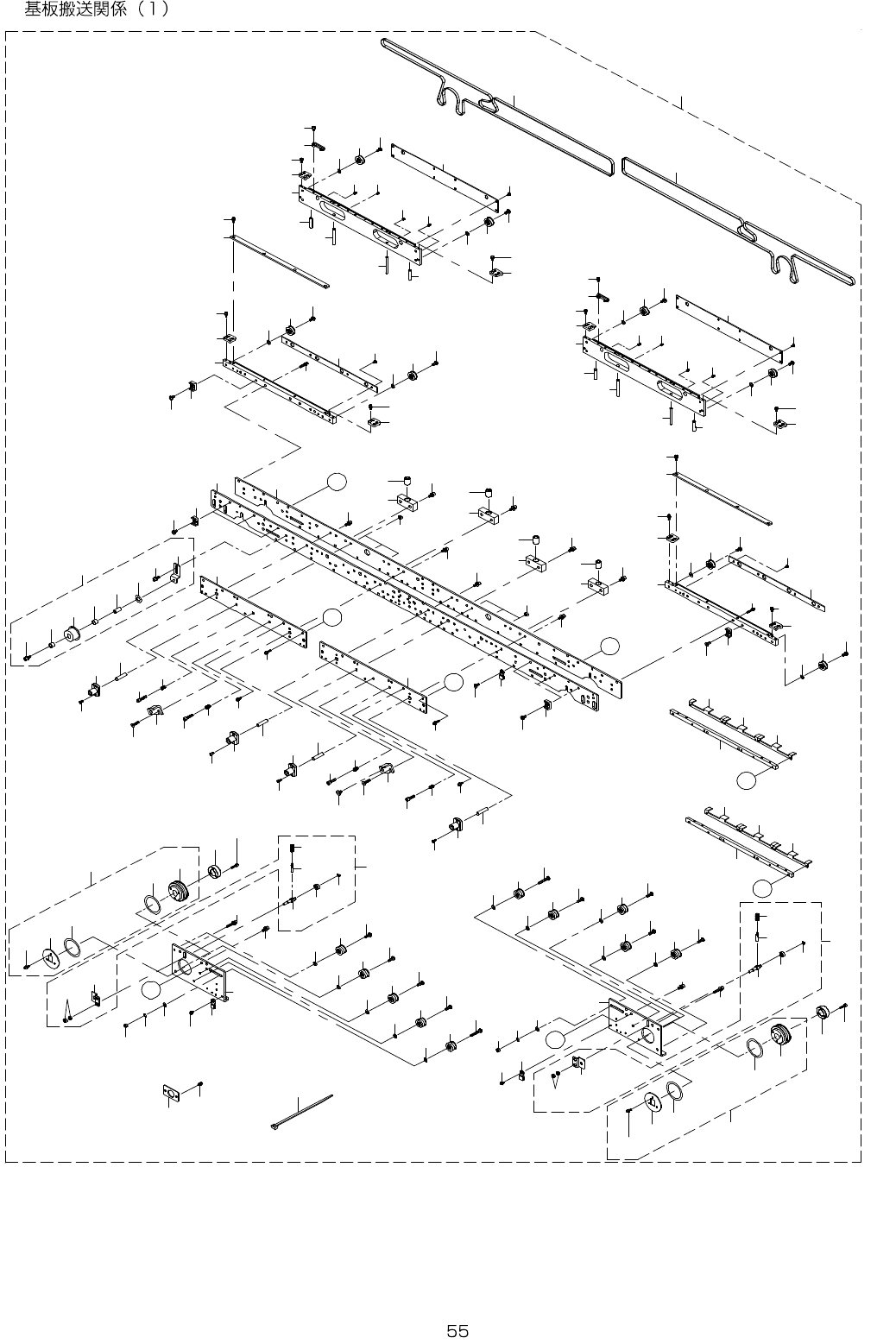 基板搬送関係（1）

55