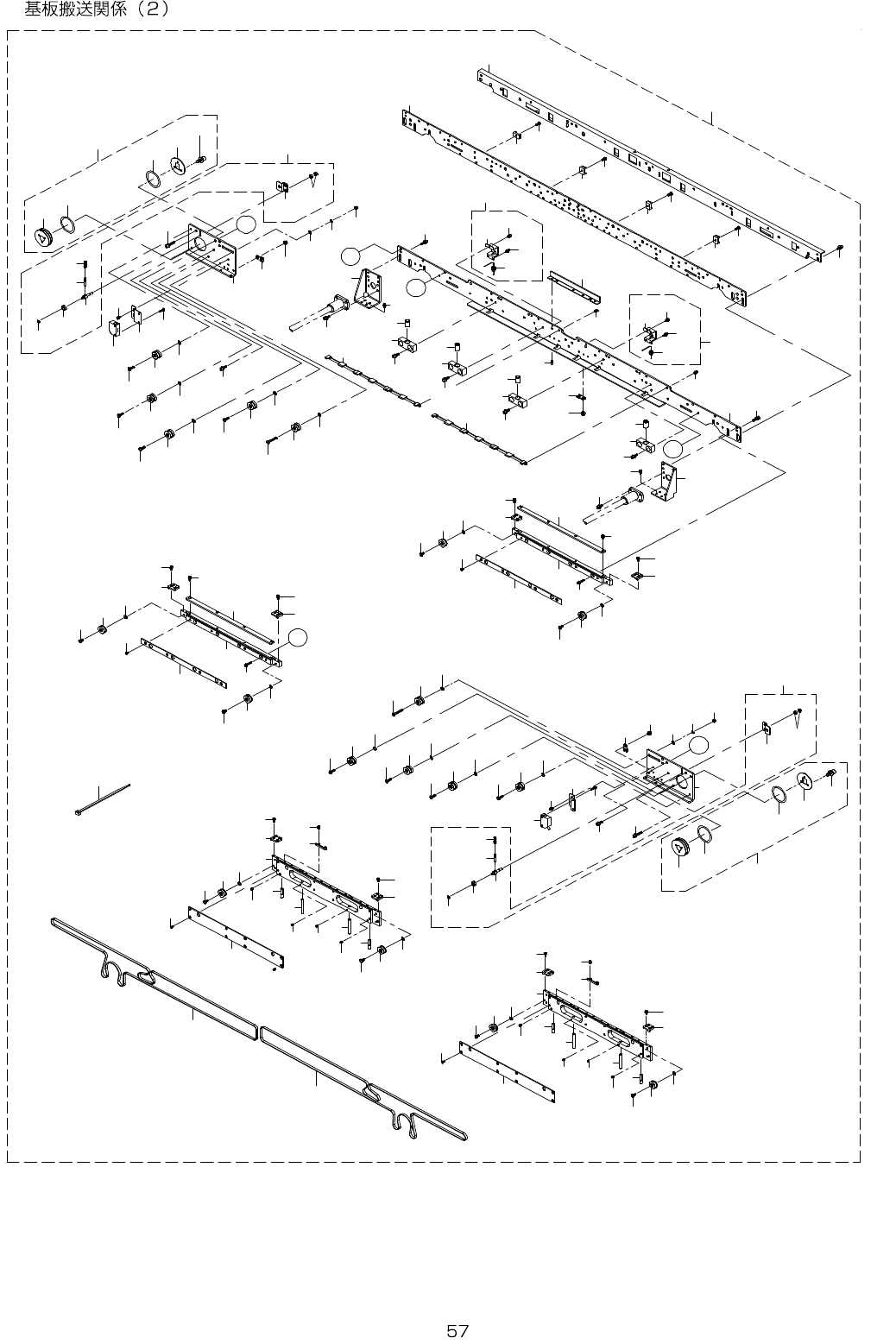 基板搬送関係（2）

57