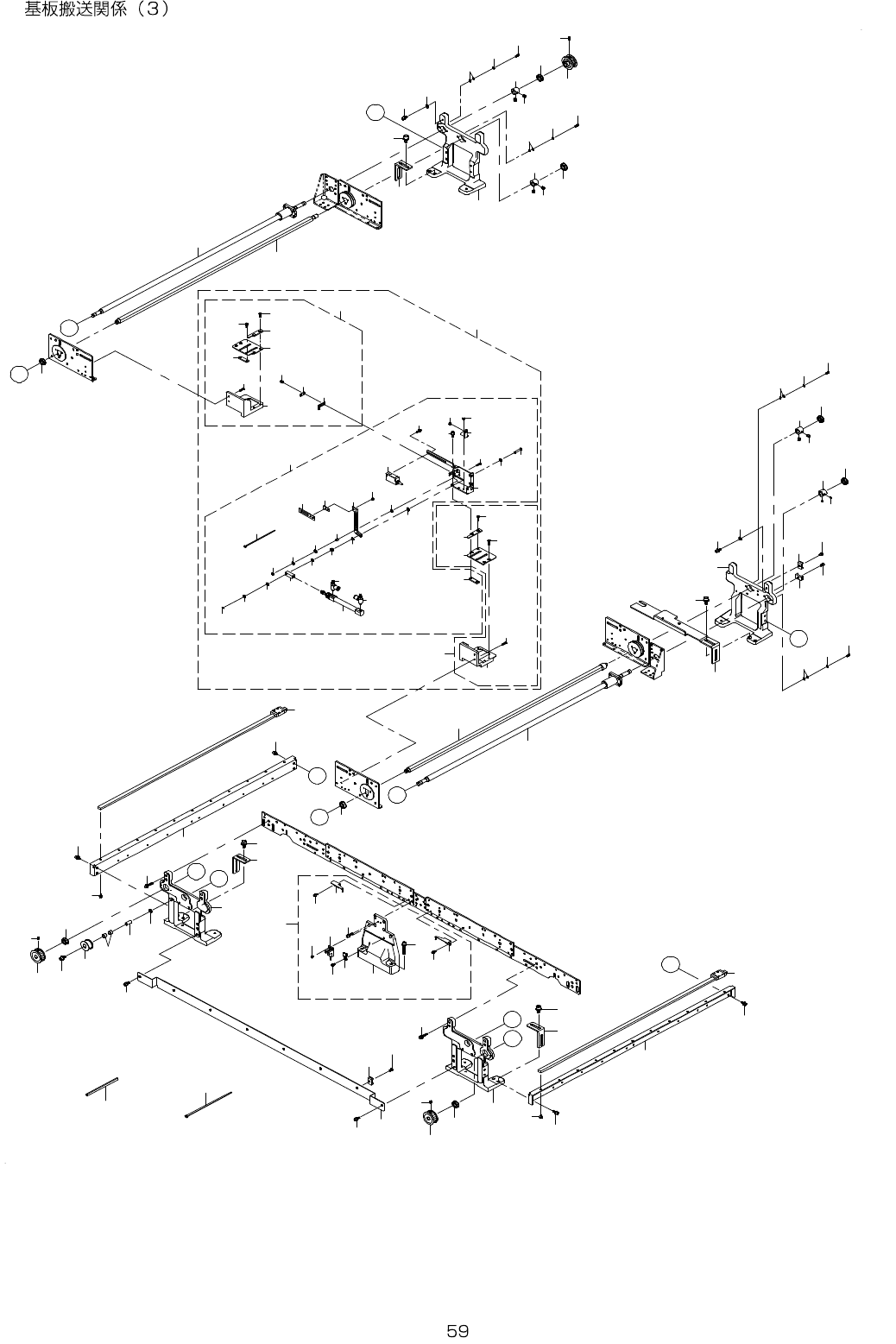 基板搬送関係（3）

59