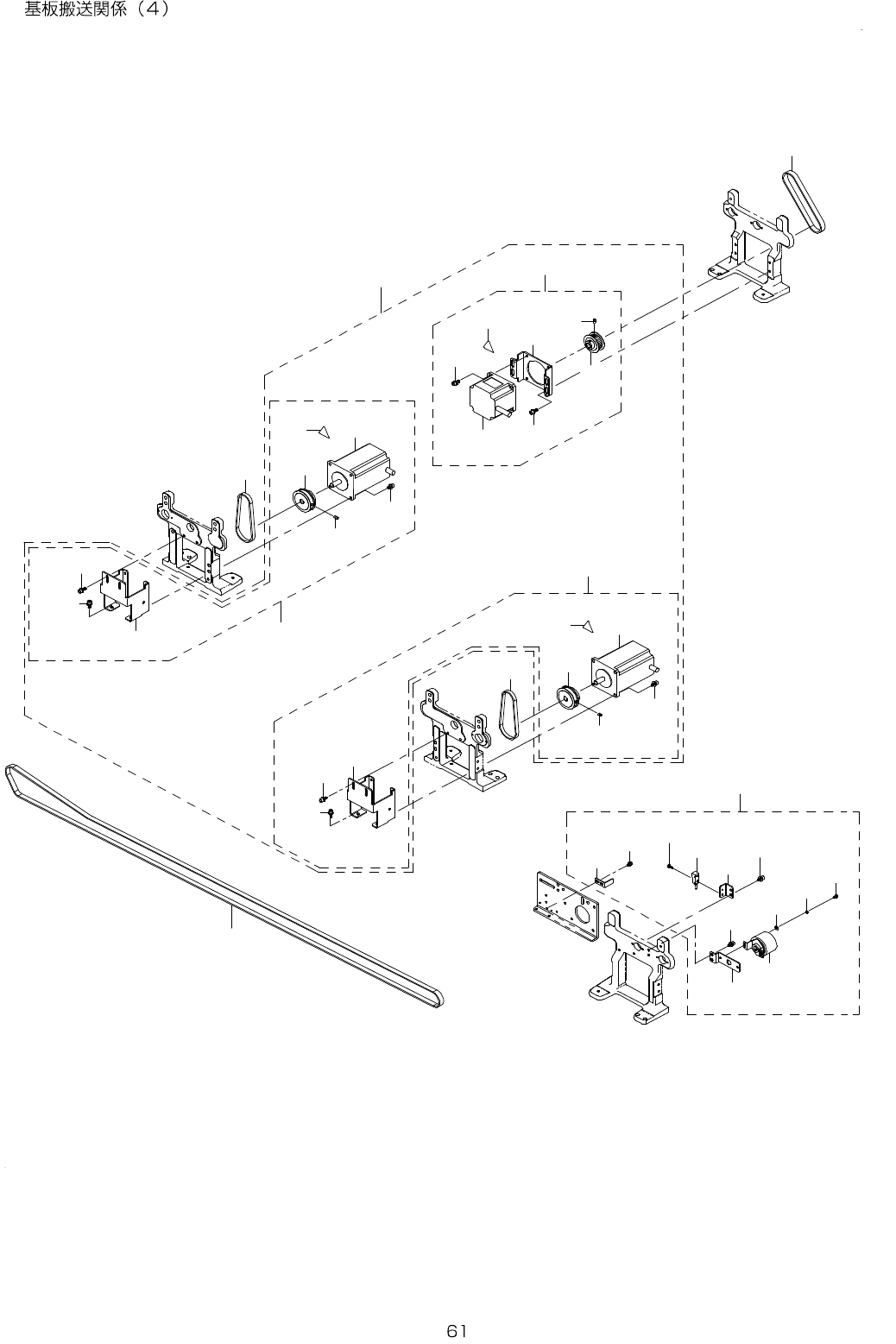 基板搬送関係（4）

61