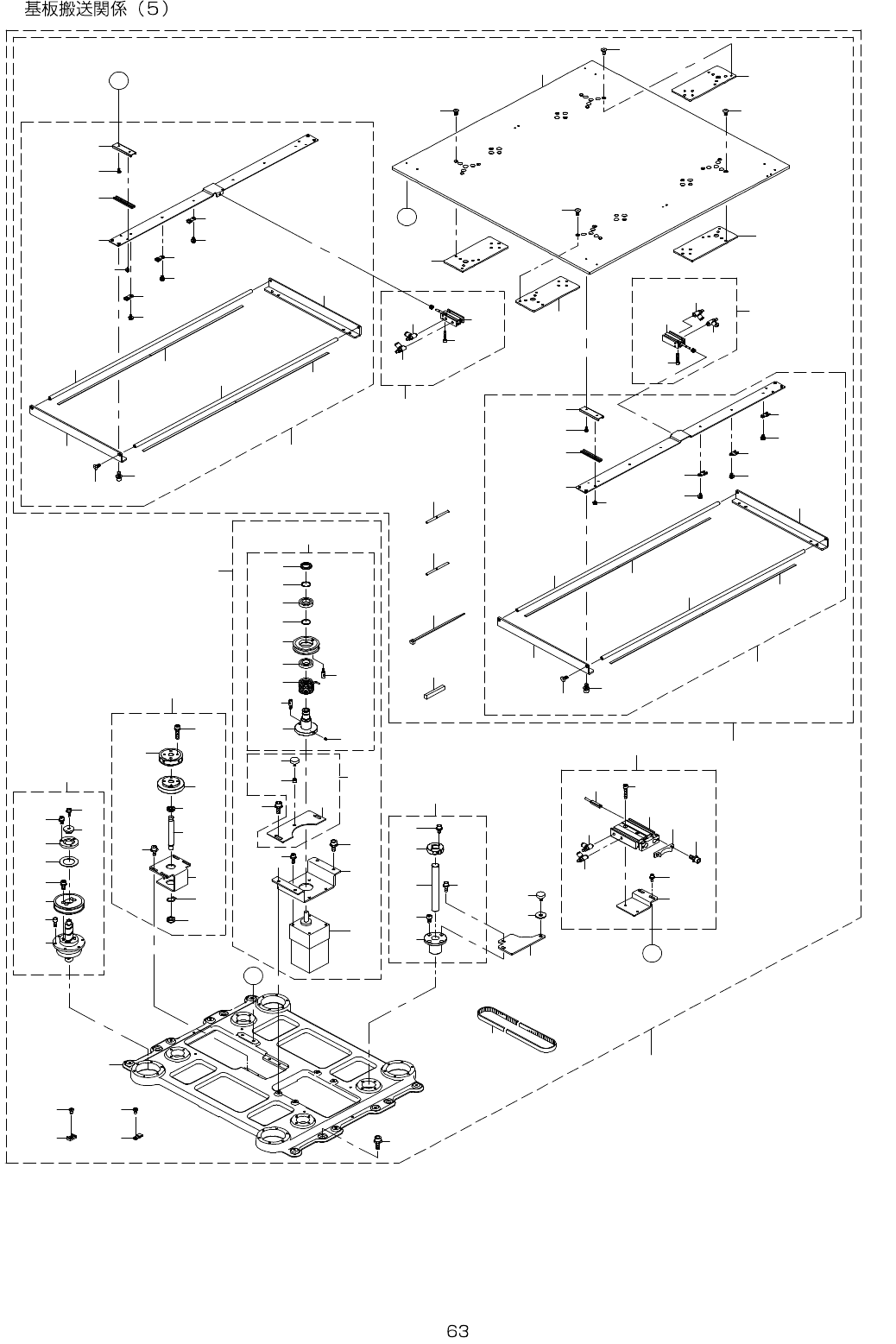 基板搬送関係（５）

63