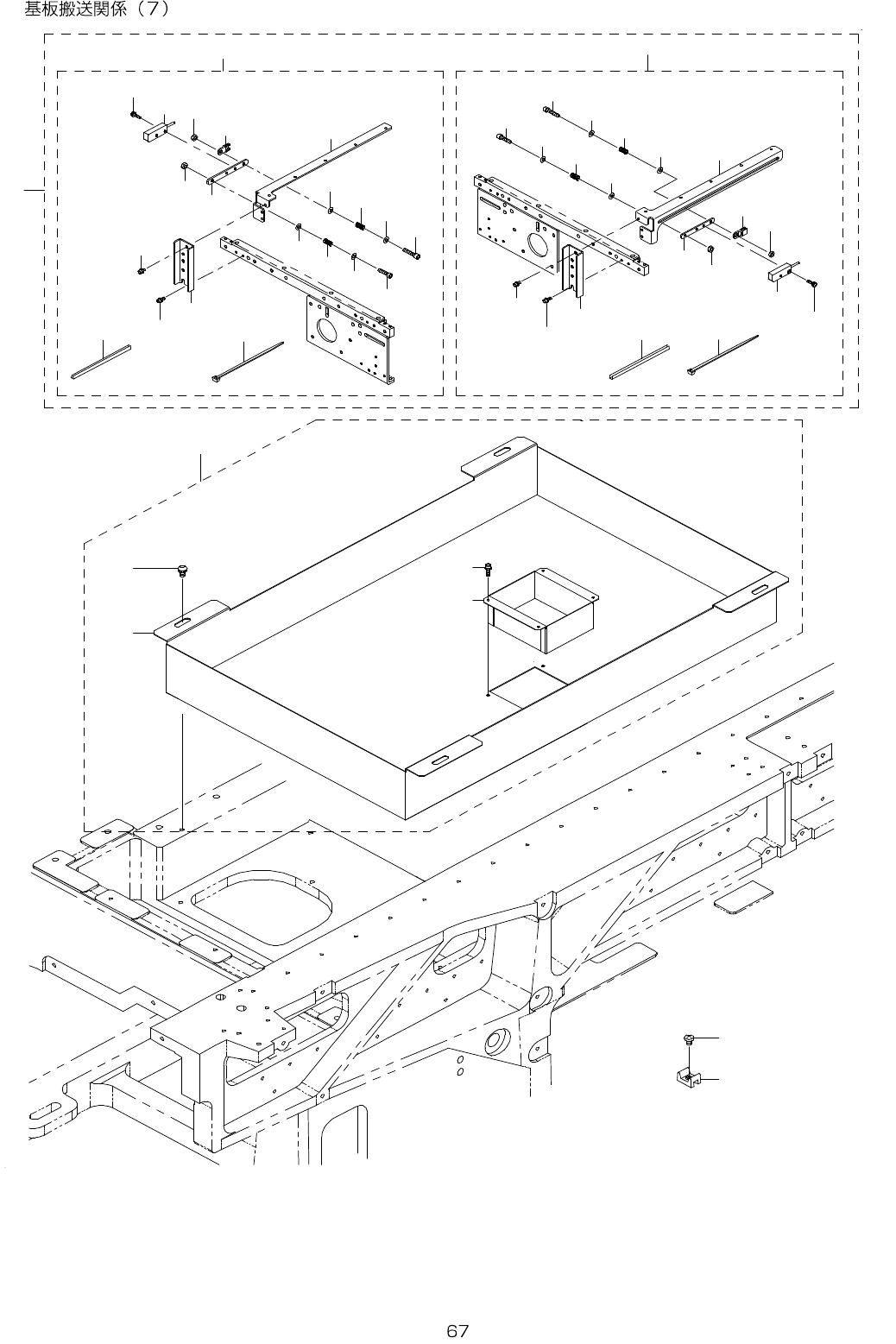 基板搬送関係（7）

67