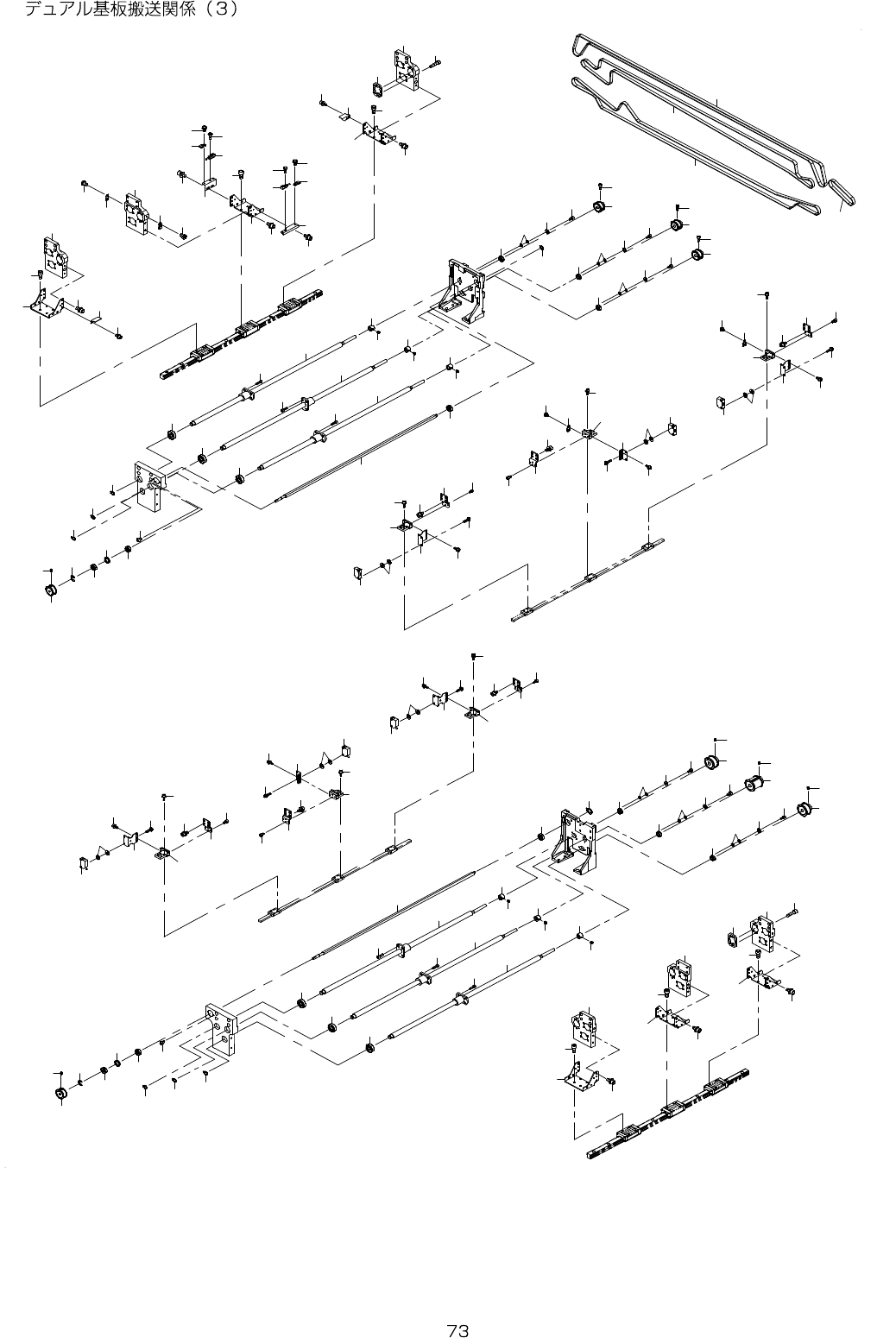 デュアル基板搬送関係（3）

73