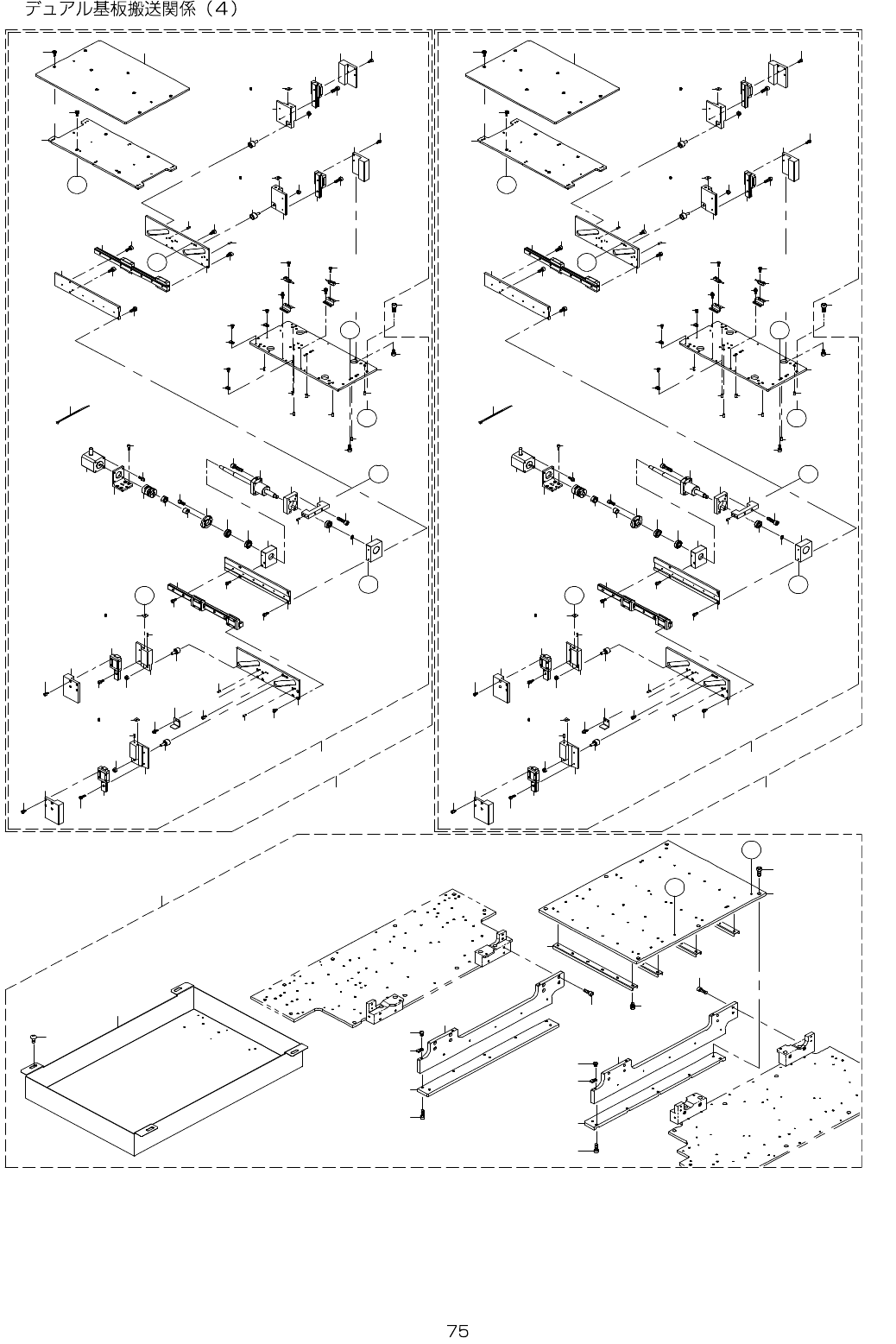 デュアル基板搬送関係（4）

75