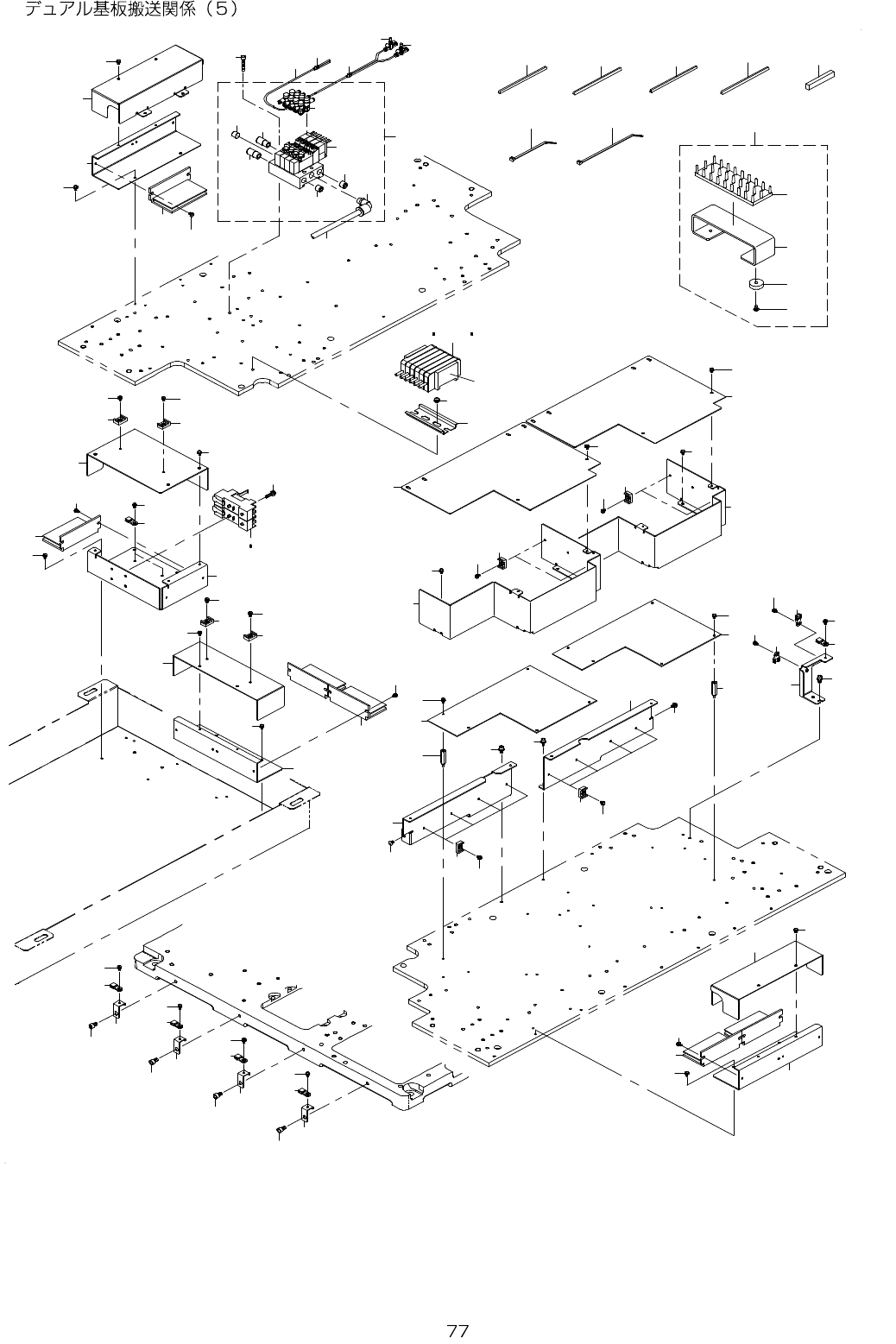 デュアル基板搬送関係（５）

77