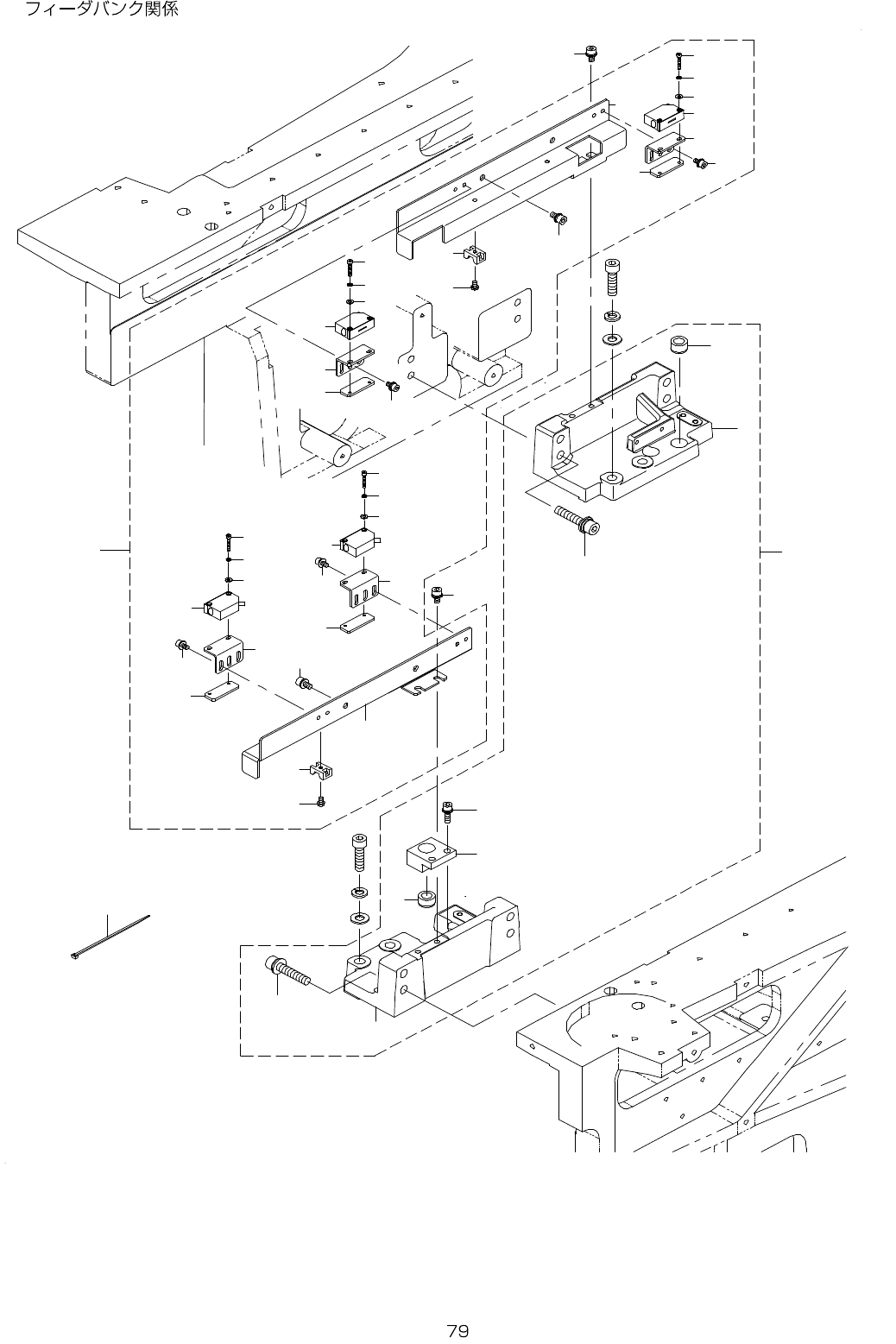 フィーダバンク関係

79