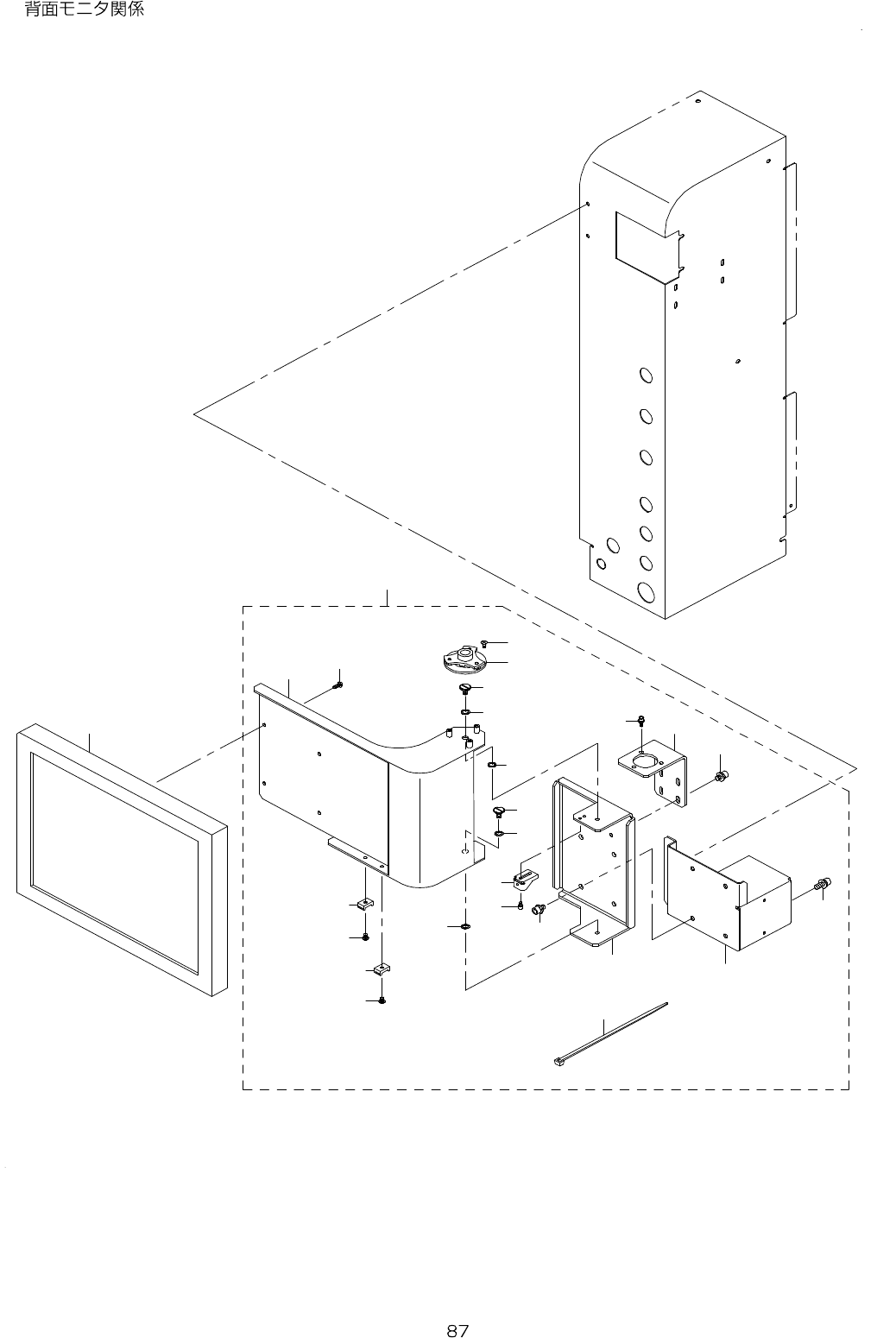 背面モニタ関係

87