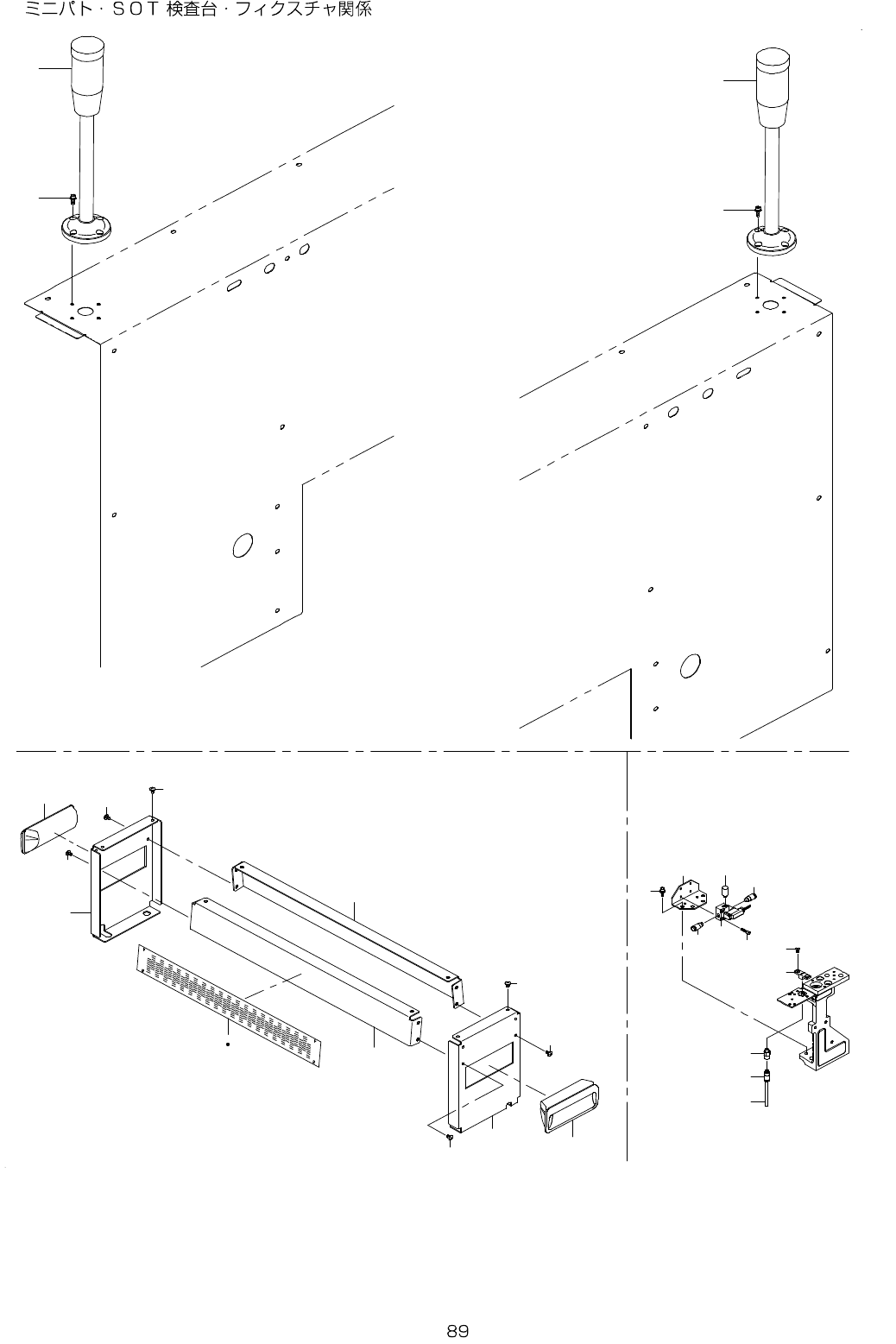 ミニパト・SOT 検査台・フィクスチャ関係

89