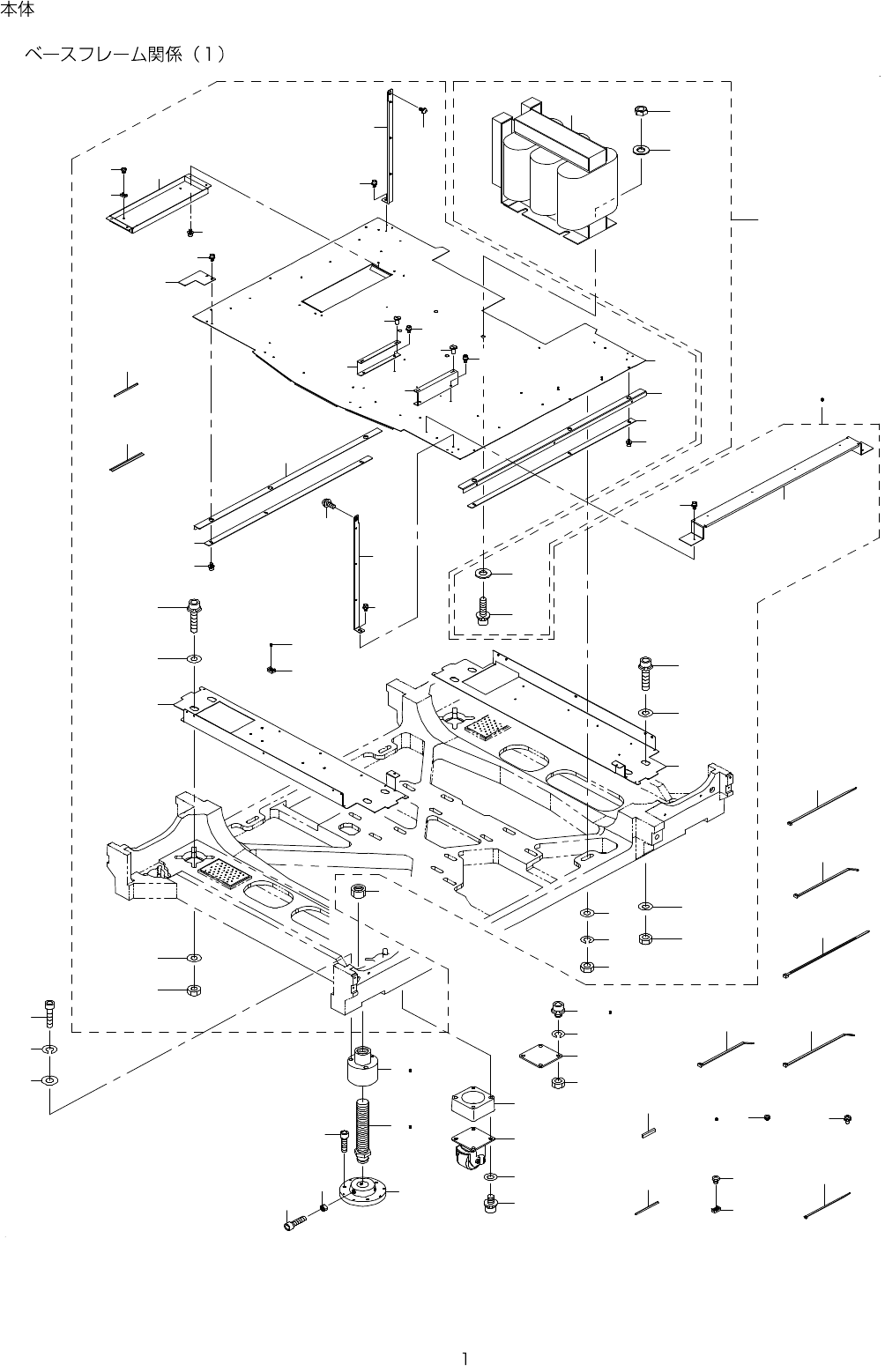 本体

ベースフレーム関係（1）

1