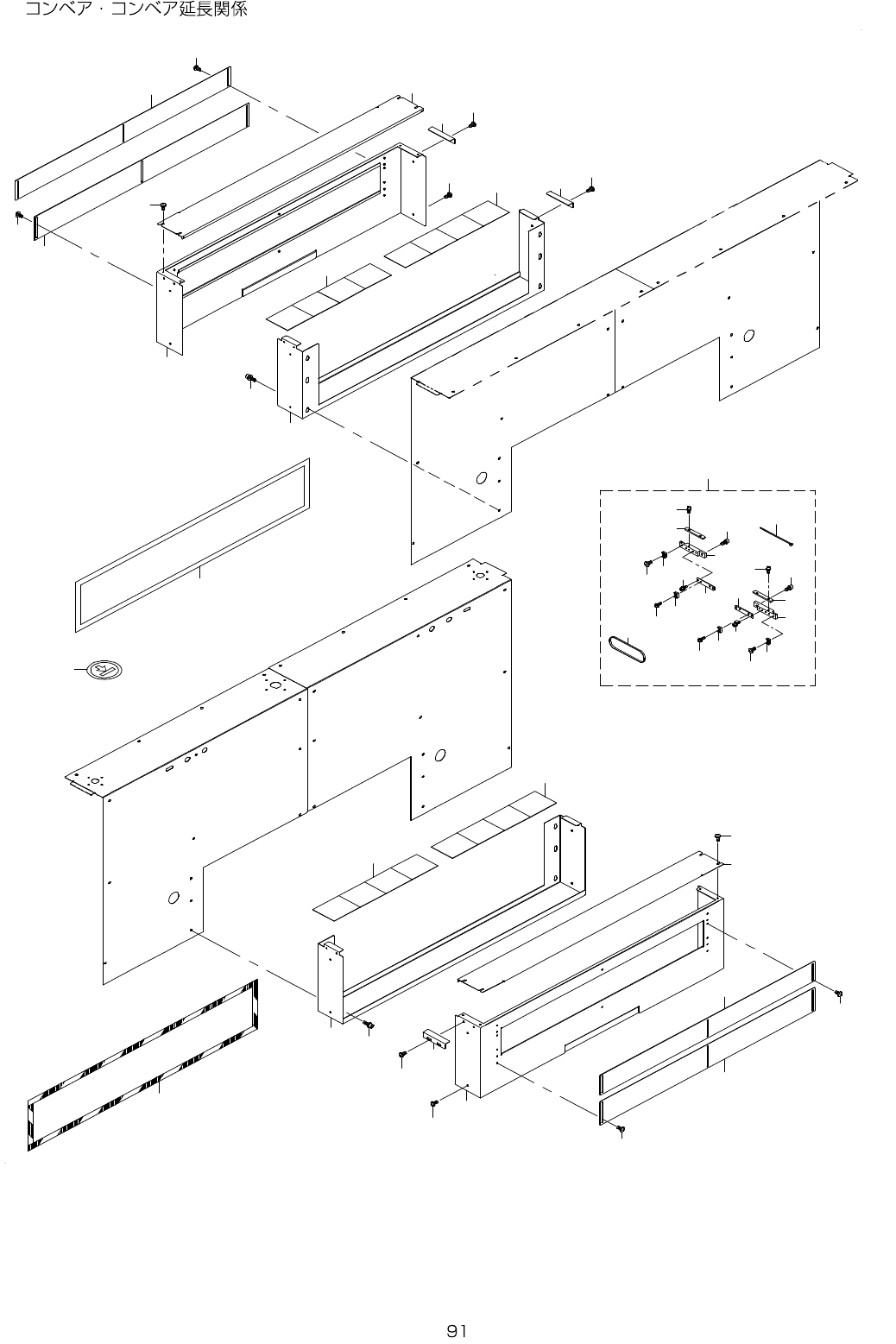 コンベア・コンベア延長関係

91