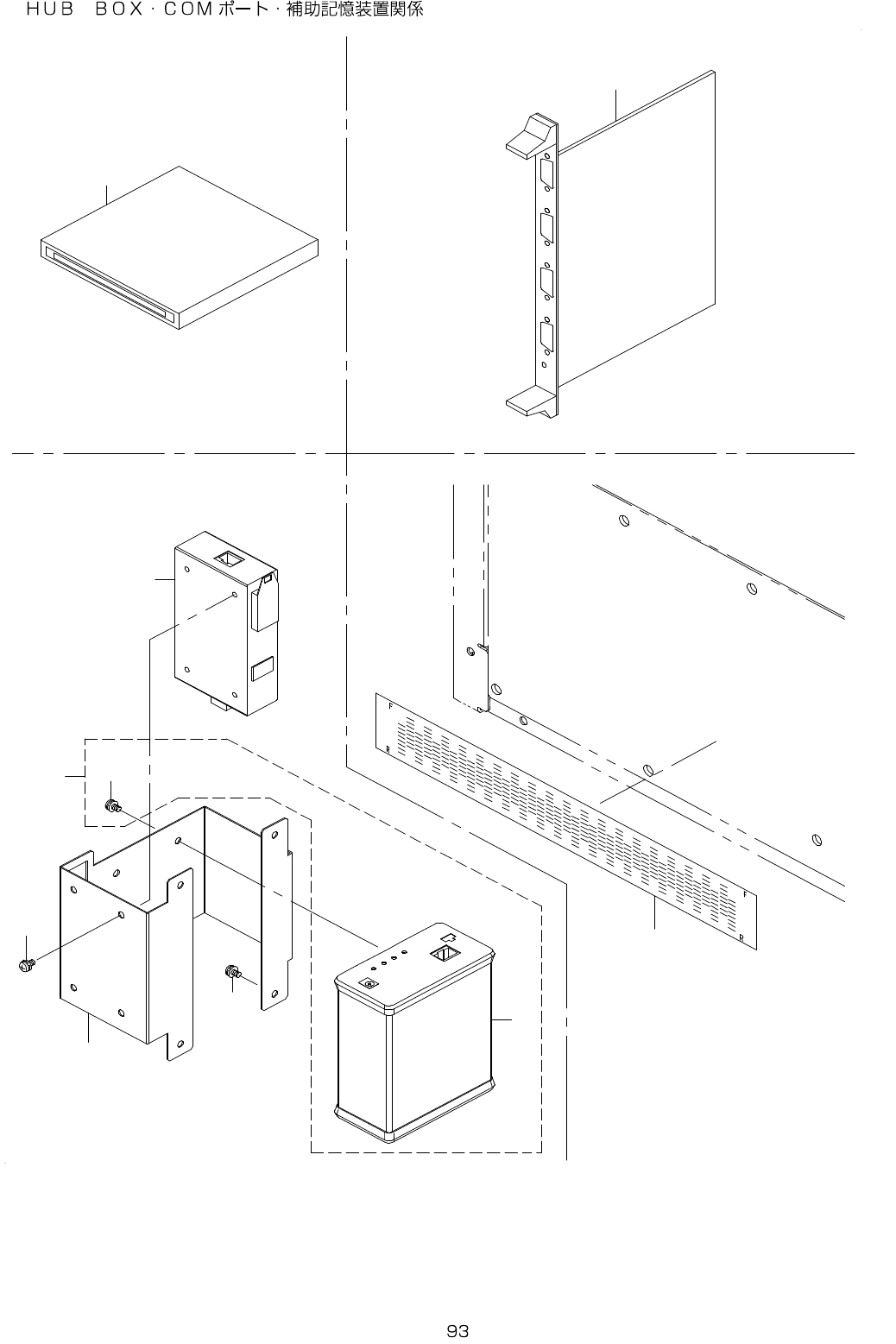 ＨＵＢ　ＢＯＸ・ＣＯＭポート・補助記憶装置関係

F
R
F
R

93