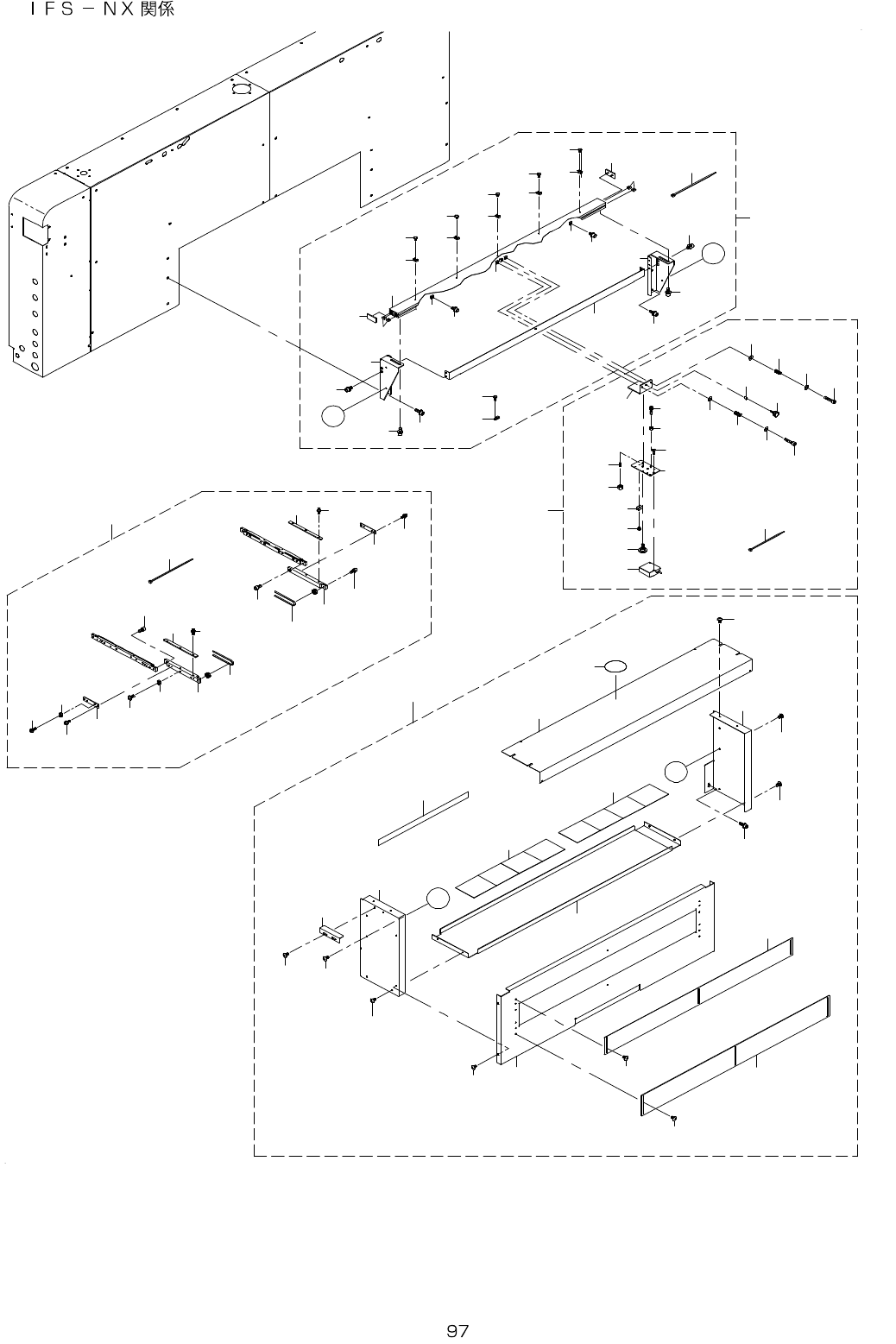 ＩＦＳ－ＮＸ関係

97