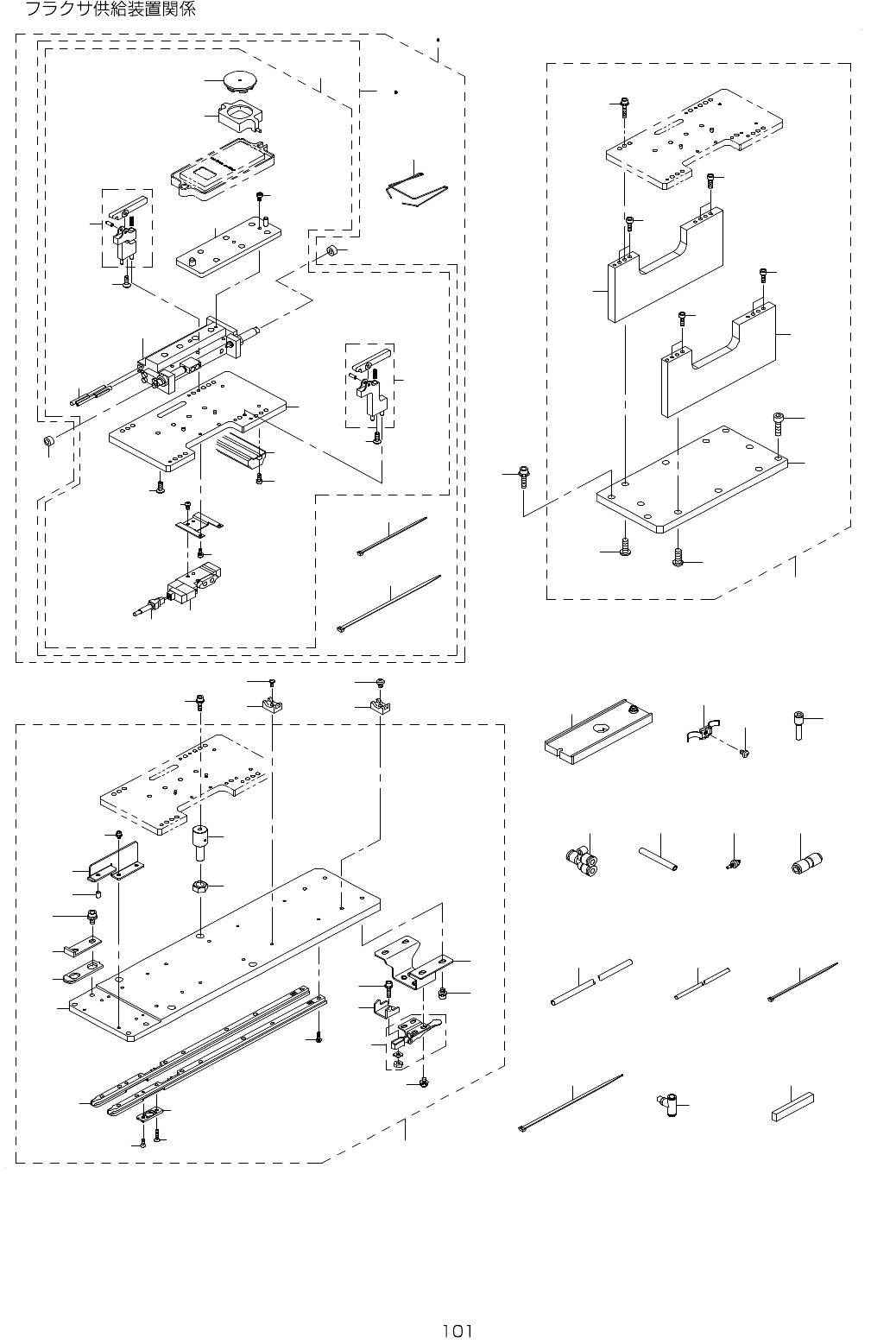 フラクサ供給装置関係

101