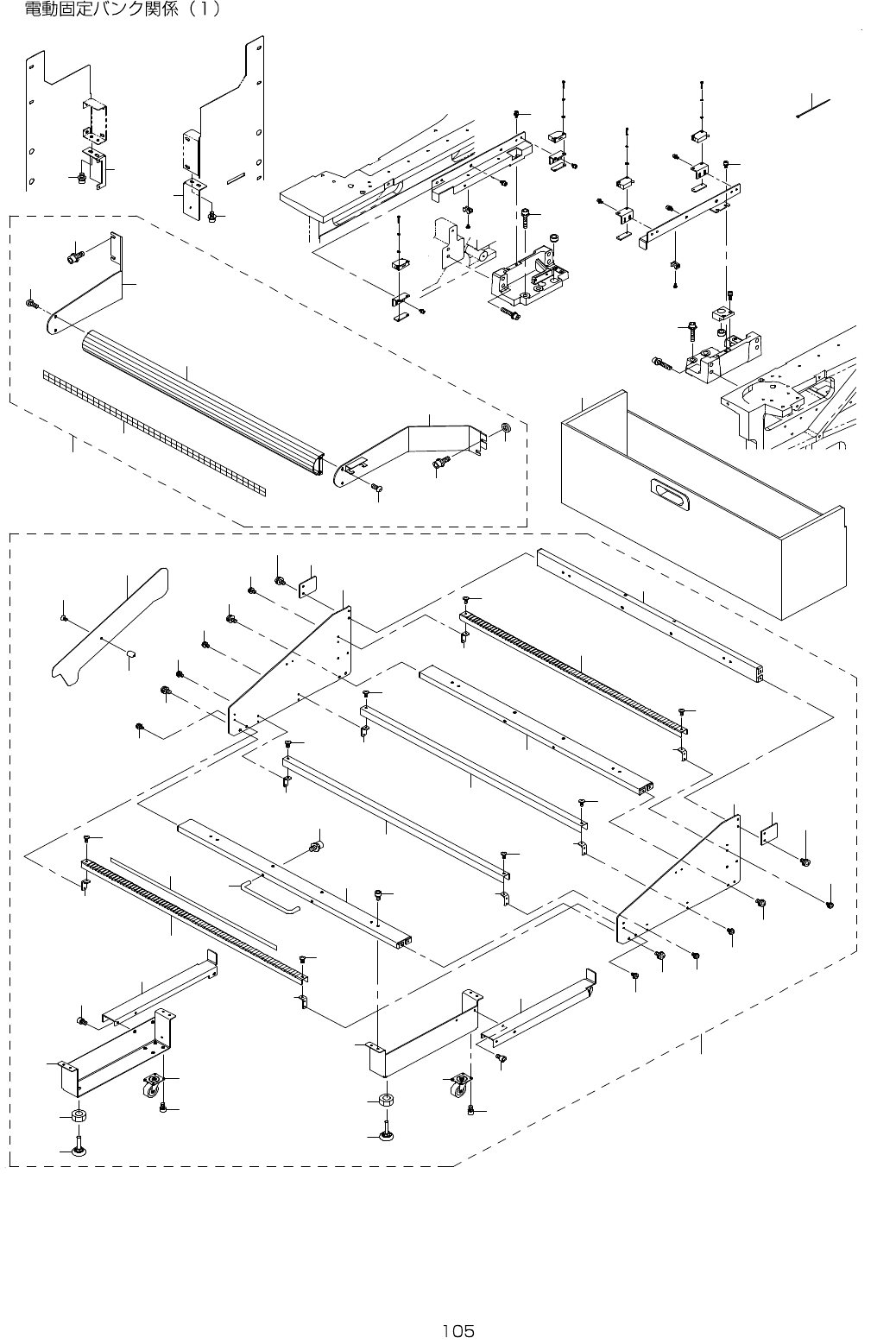 電動固定バンク関係（１）

105