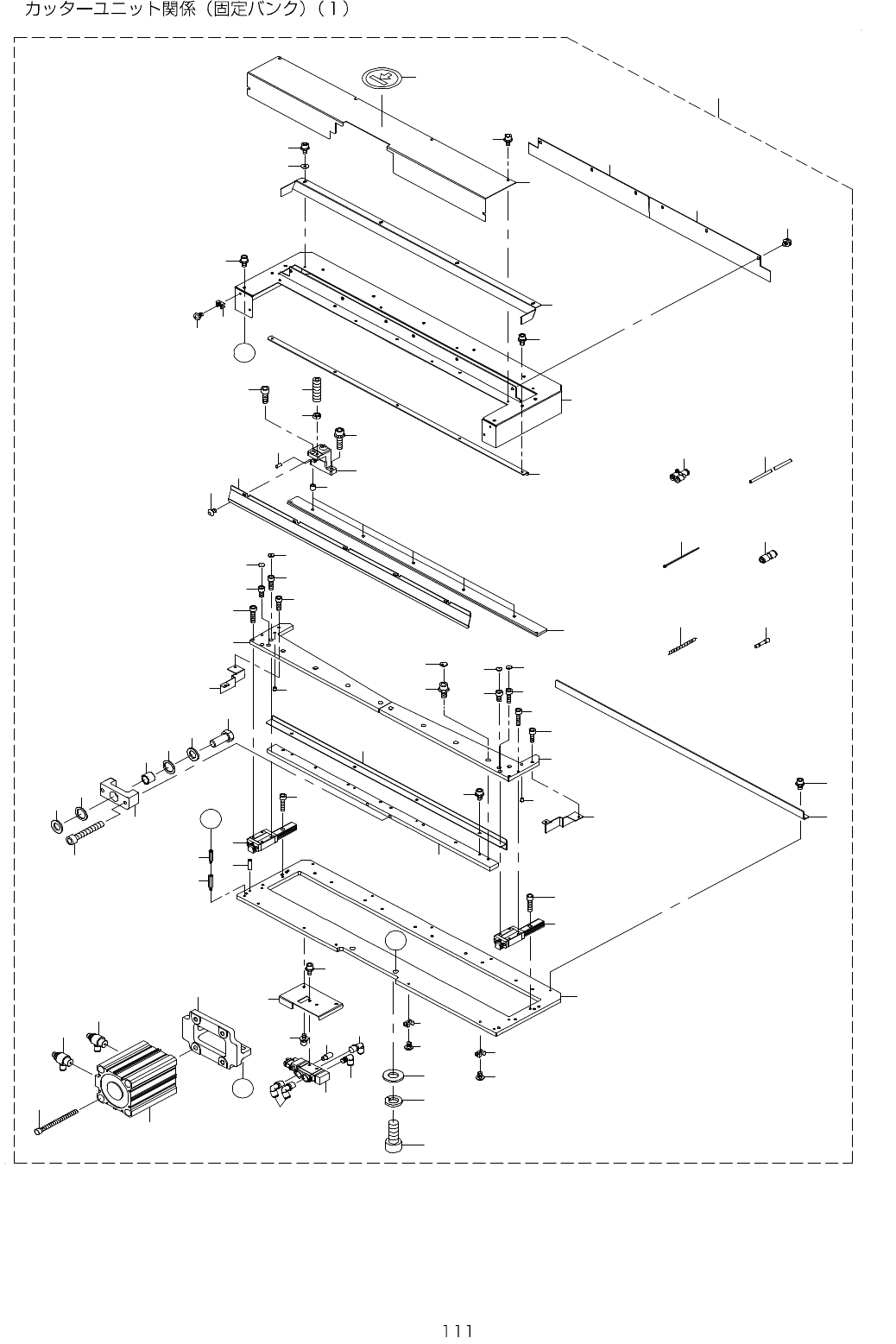 カッターユニット関係（固定バンク）（１）

111