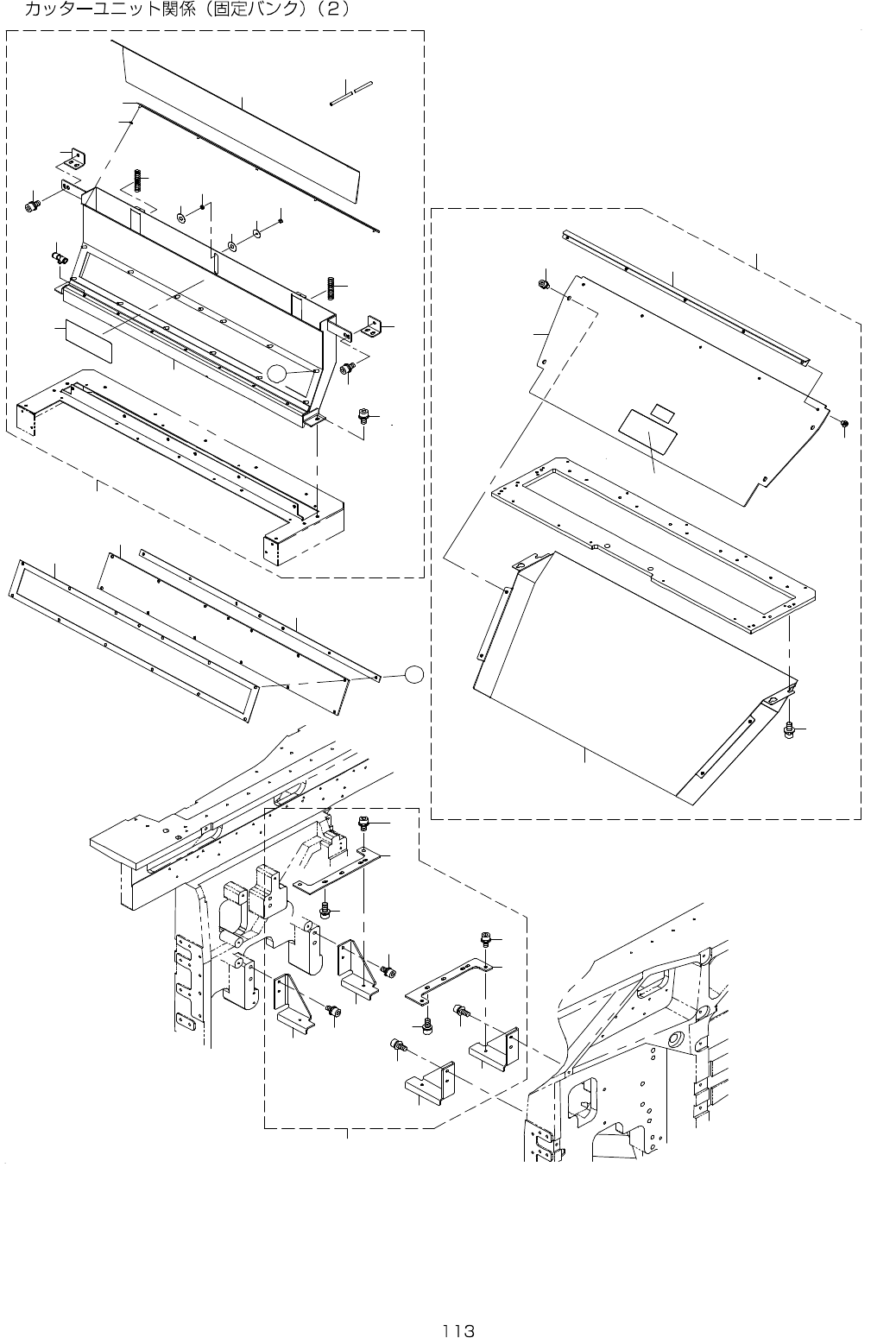 カッターユニット関係（固定バンク）（2）

113