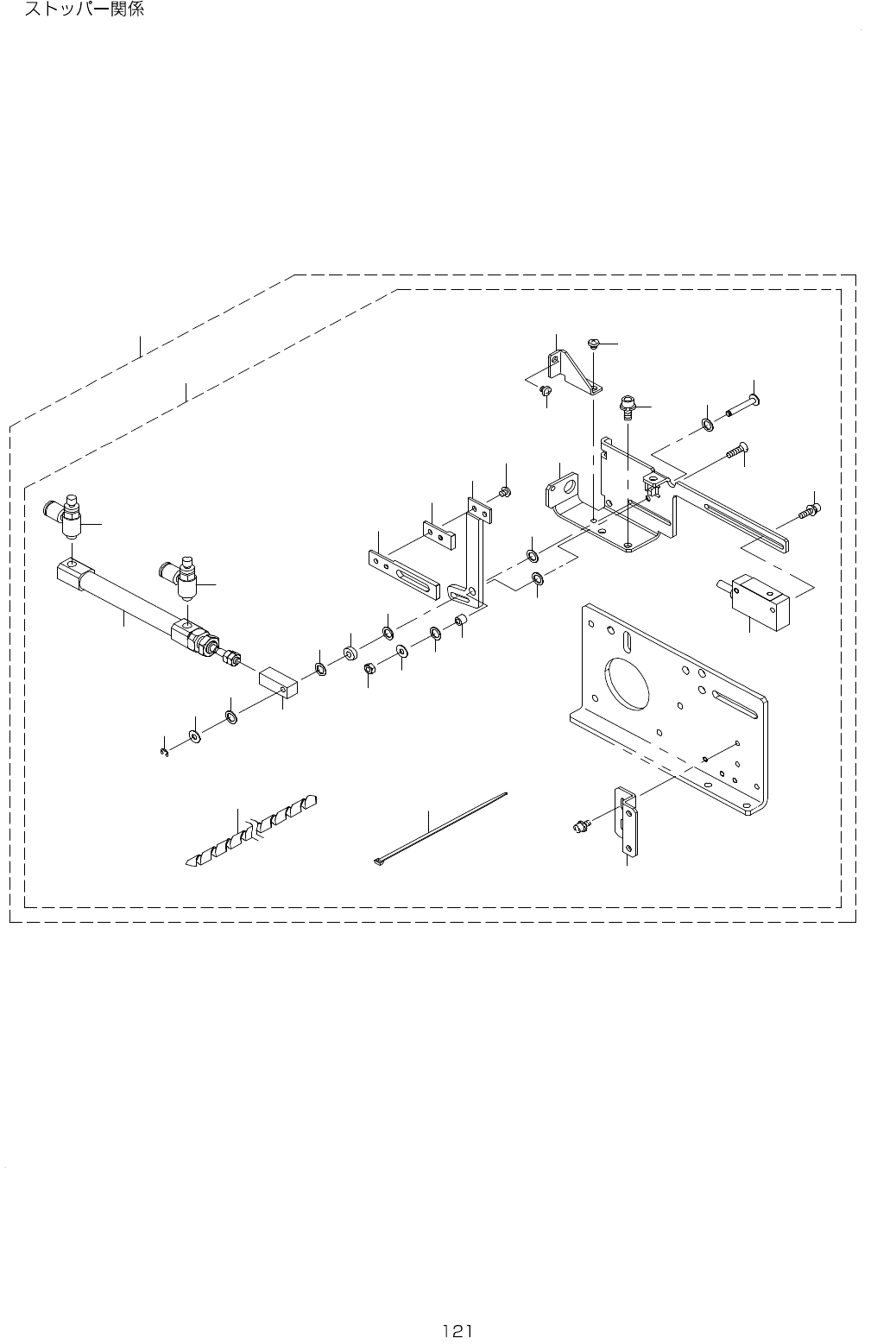 ストッパー関係

121