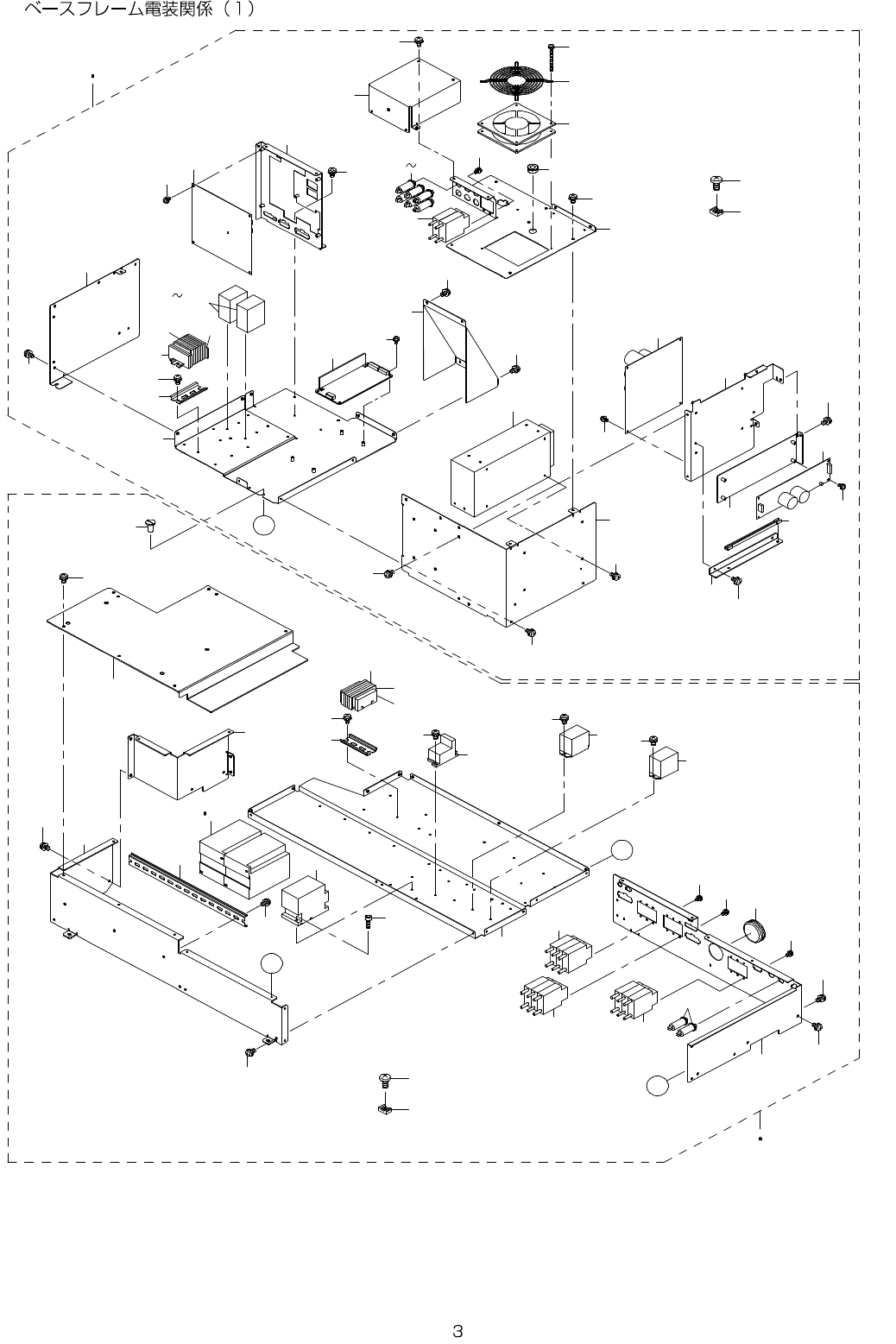 ベースフレーム電装関係（1）

～

～

3