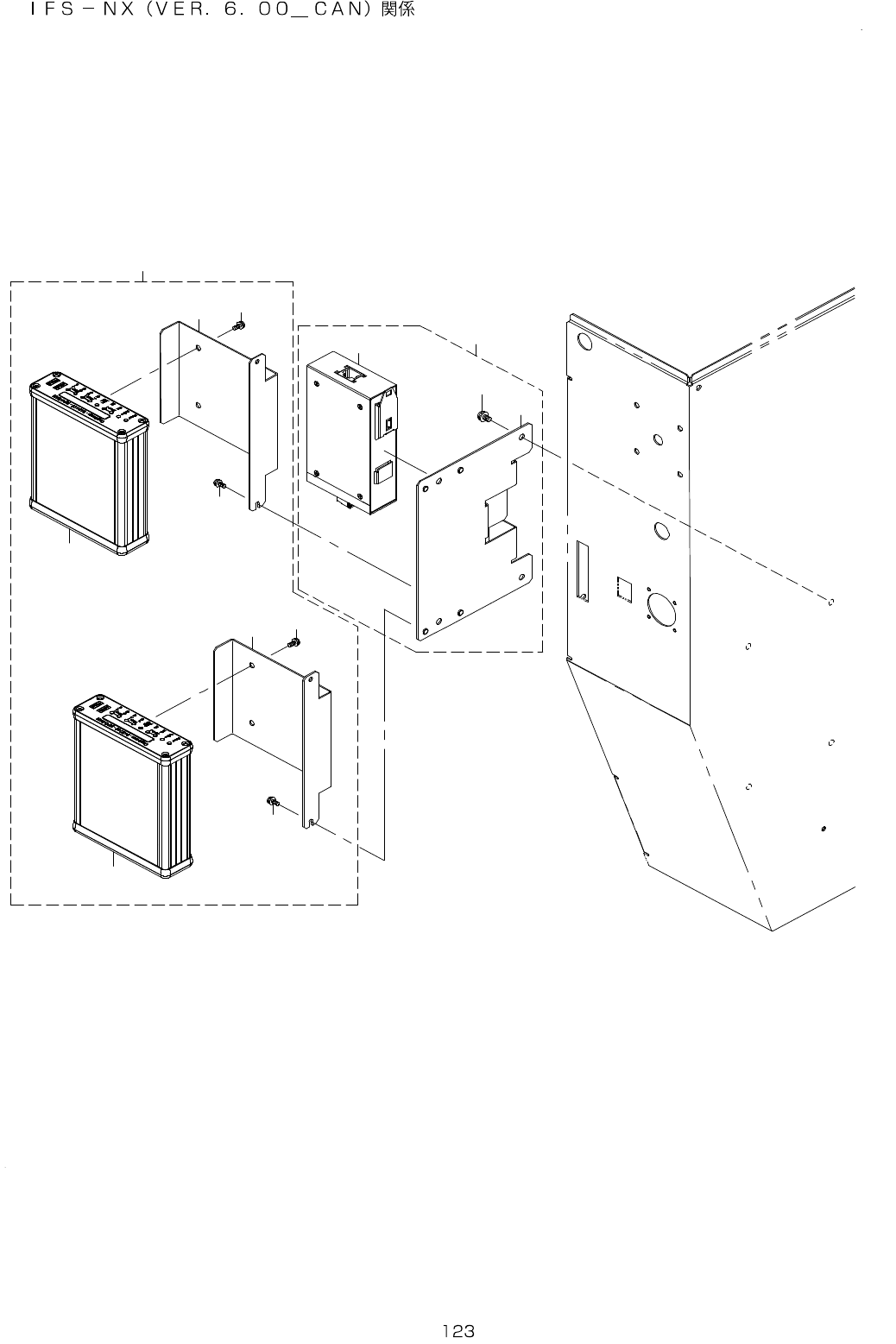 ＩＦＳ－ＮＸ（ＶＥＲ．６．００＿ＣＡＮ）関係

123