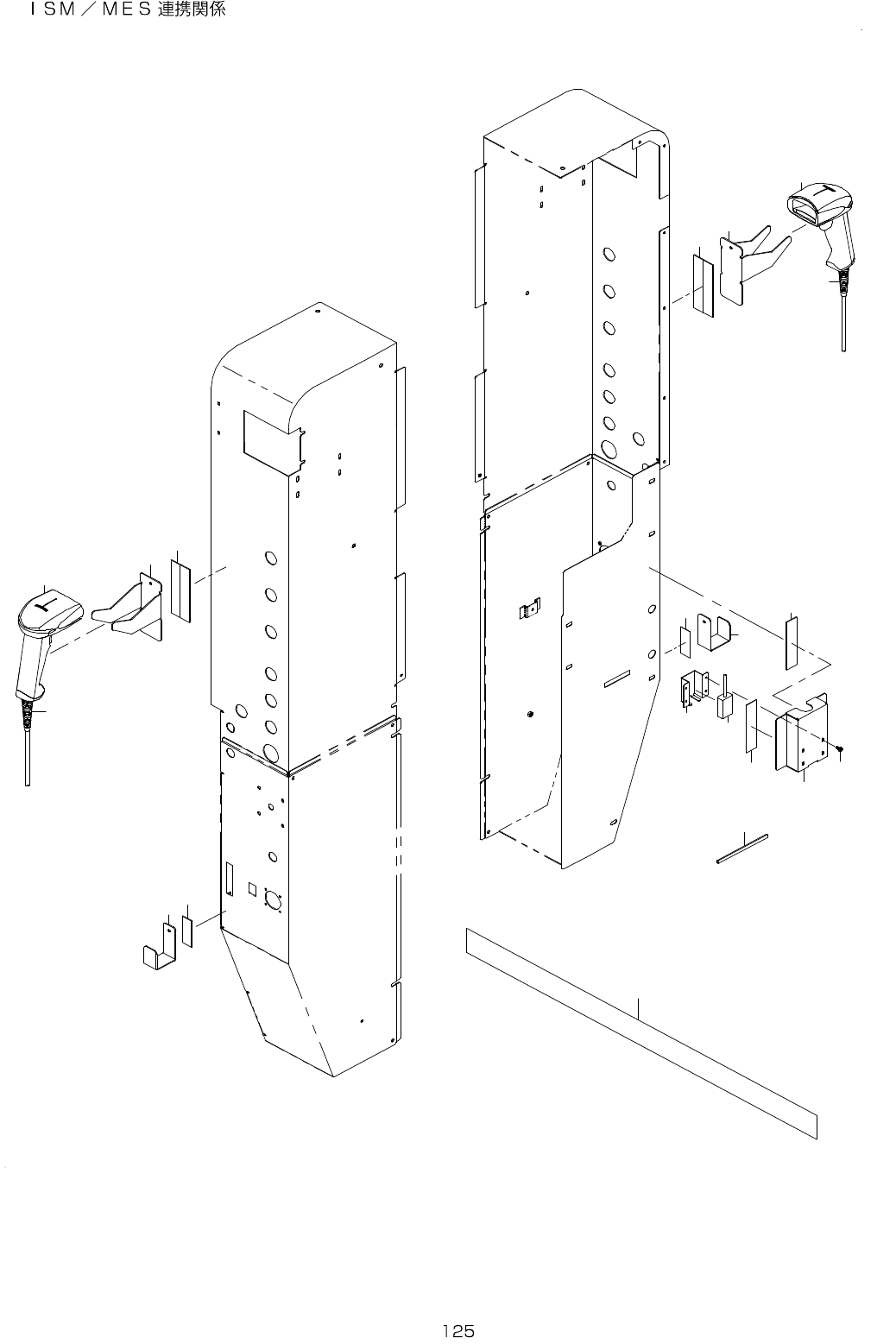 ＩＳＭ／ＭＥＳ 連携関係

125