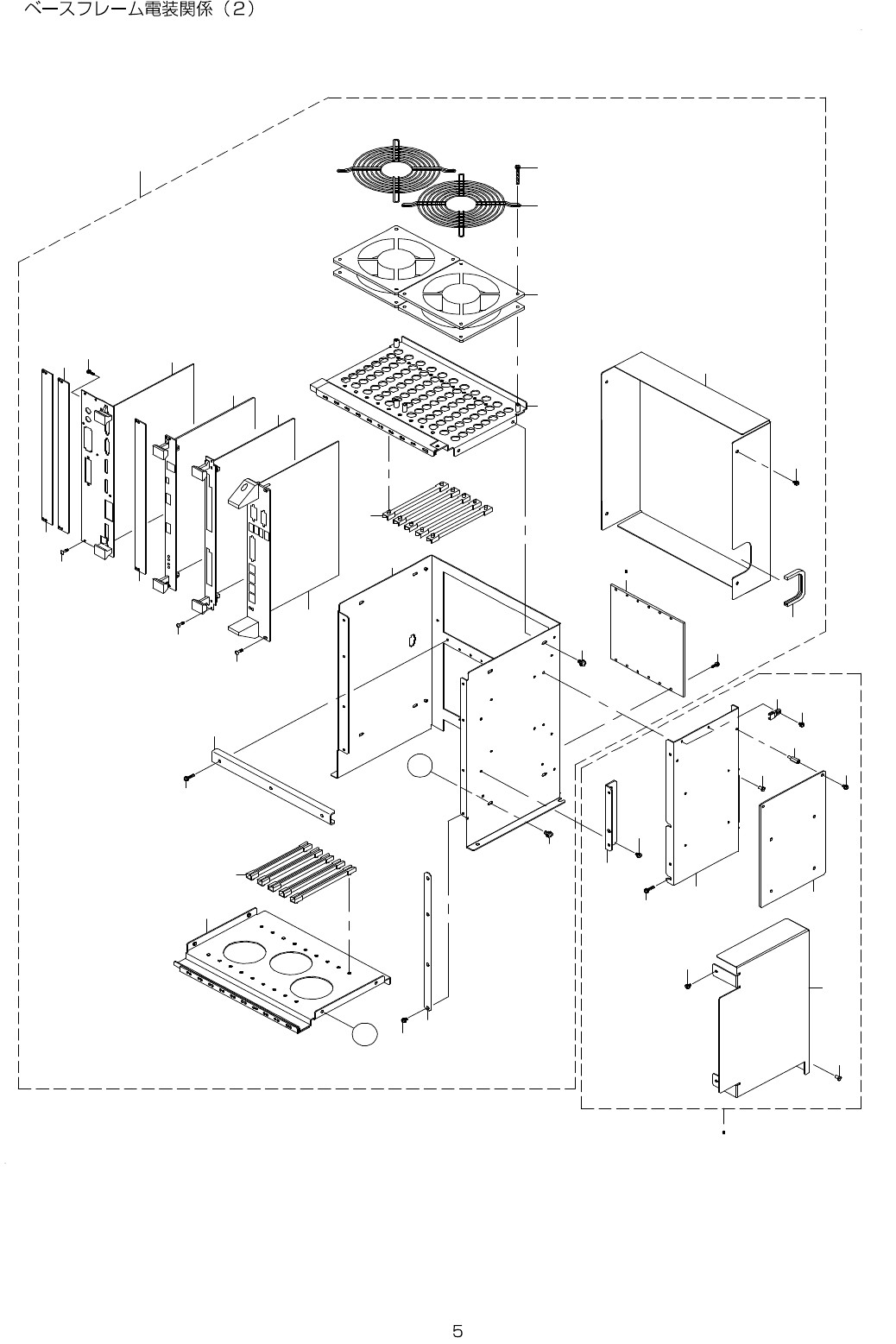 ベースフレーム電装関係（2）

5