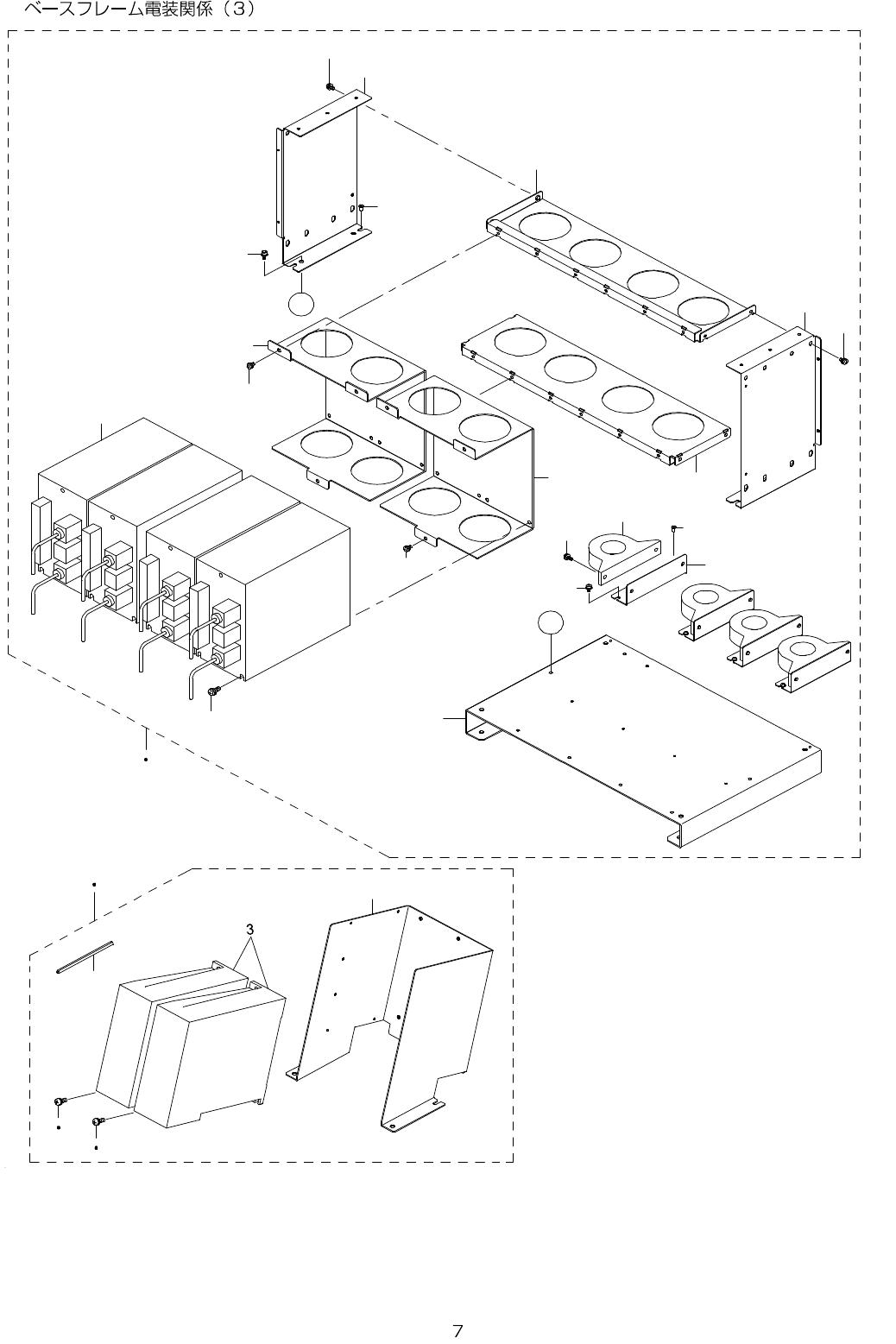 ベースフレーム電装関係（3）

3

7