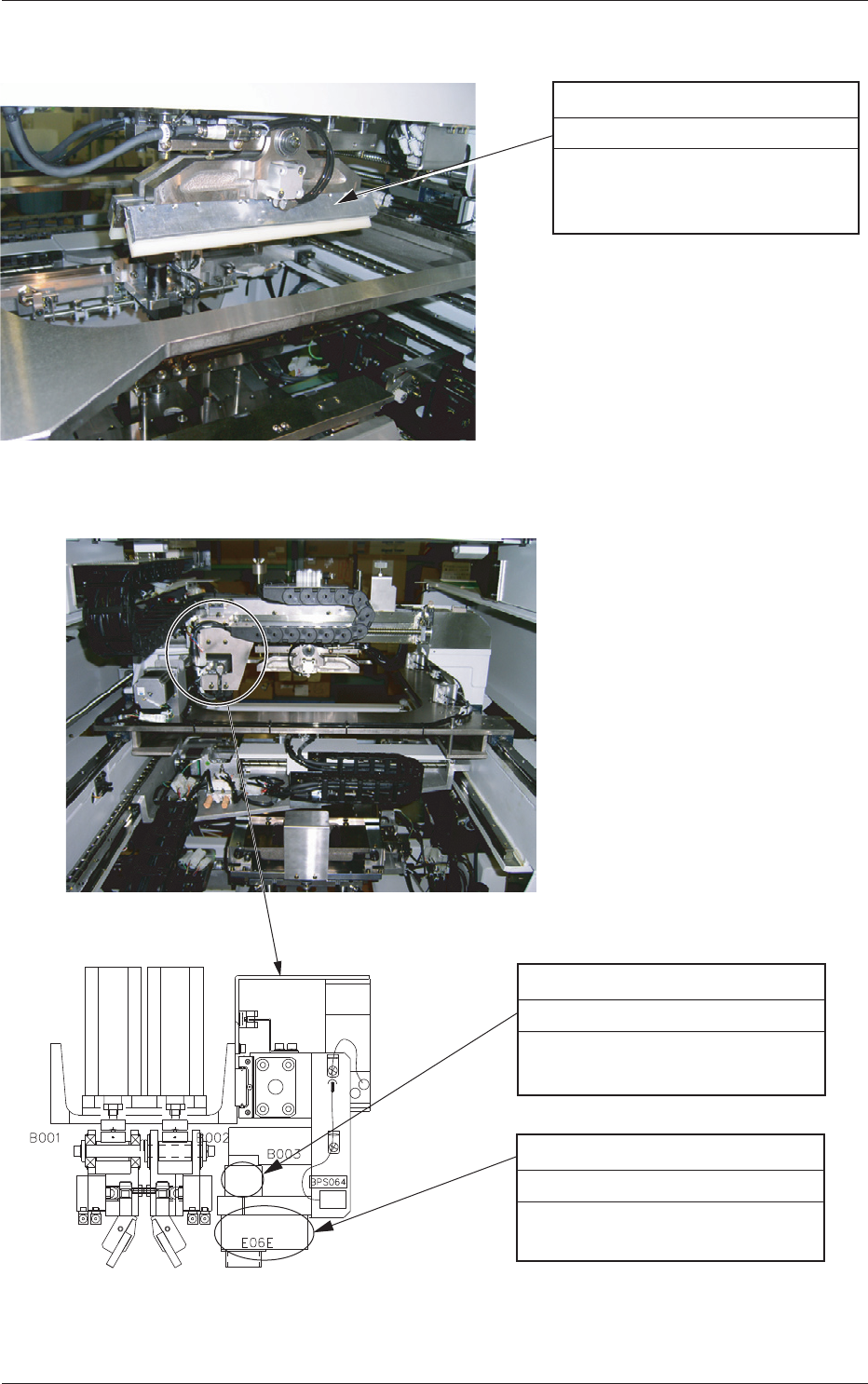 B001

B002

B003

BPS064

E06E