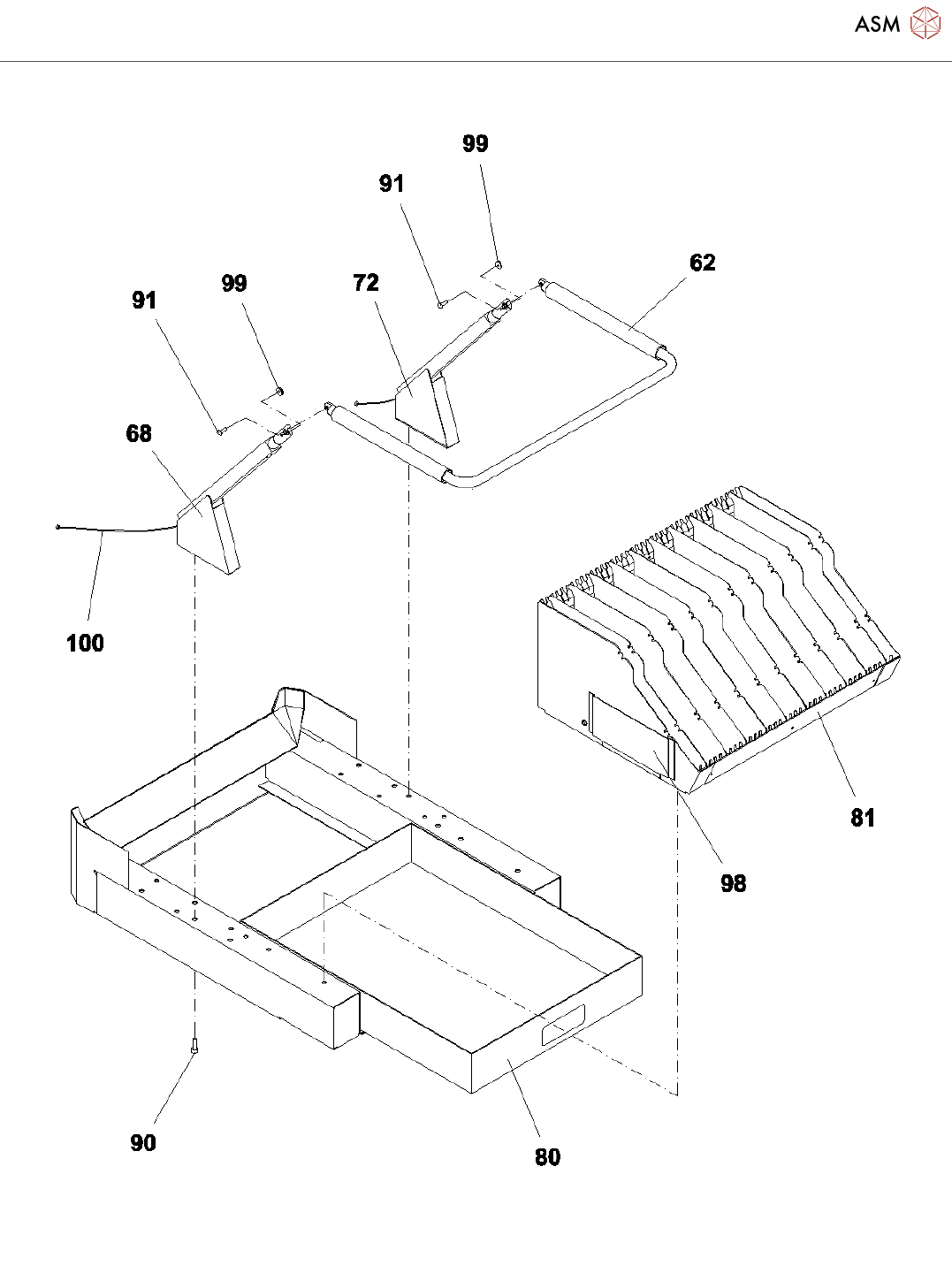 ASM

99
91
62
91
99
72
68
100
81
98
90
80