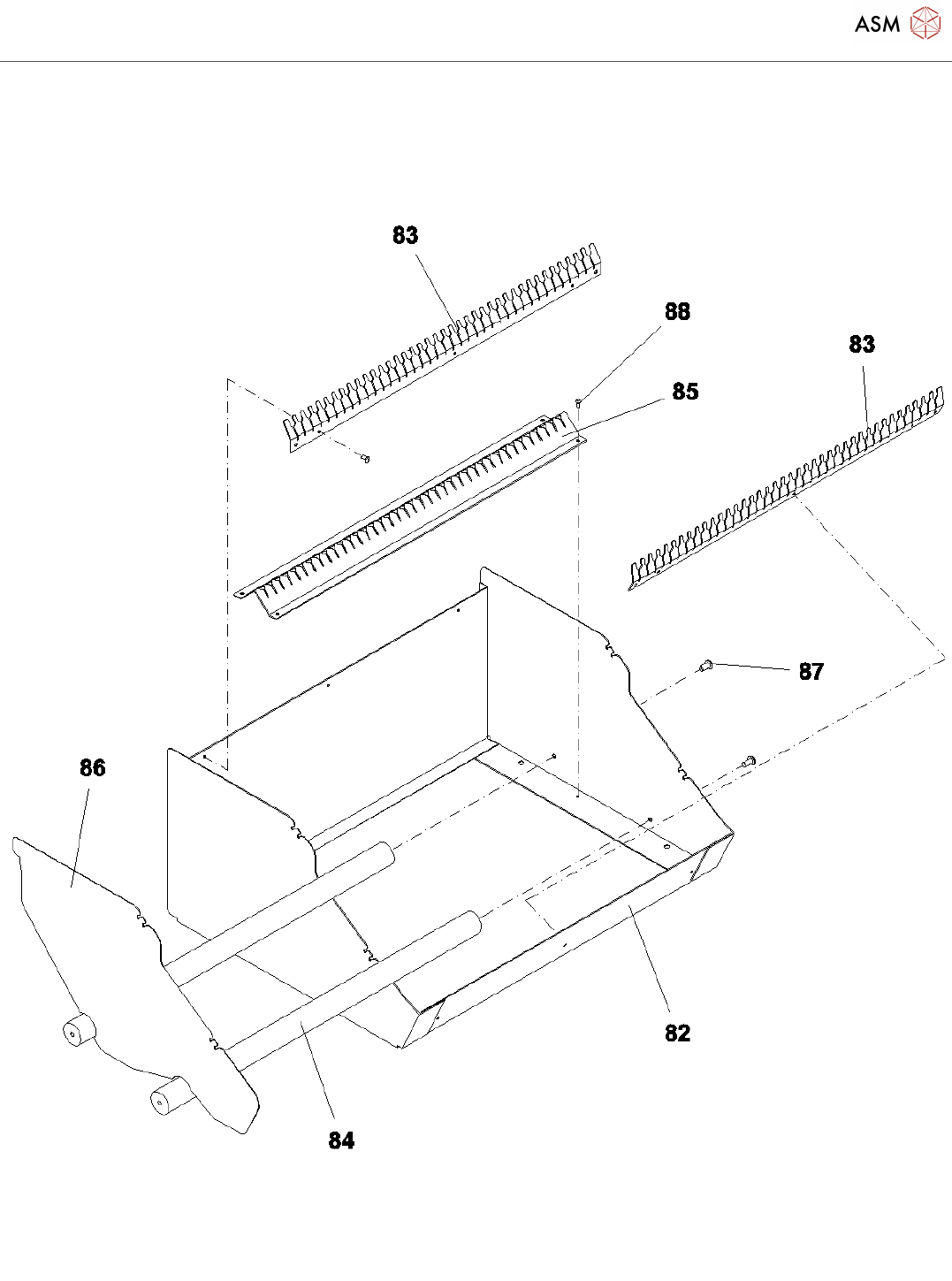 ASM

83

88

83

85

87

86

82

84