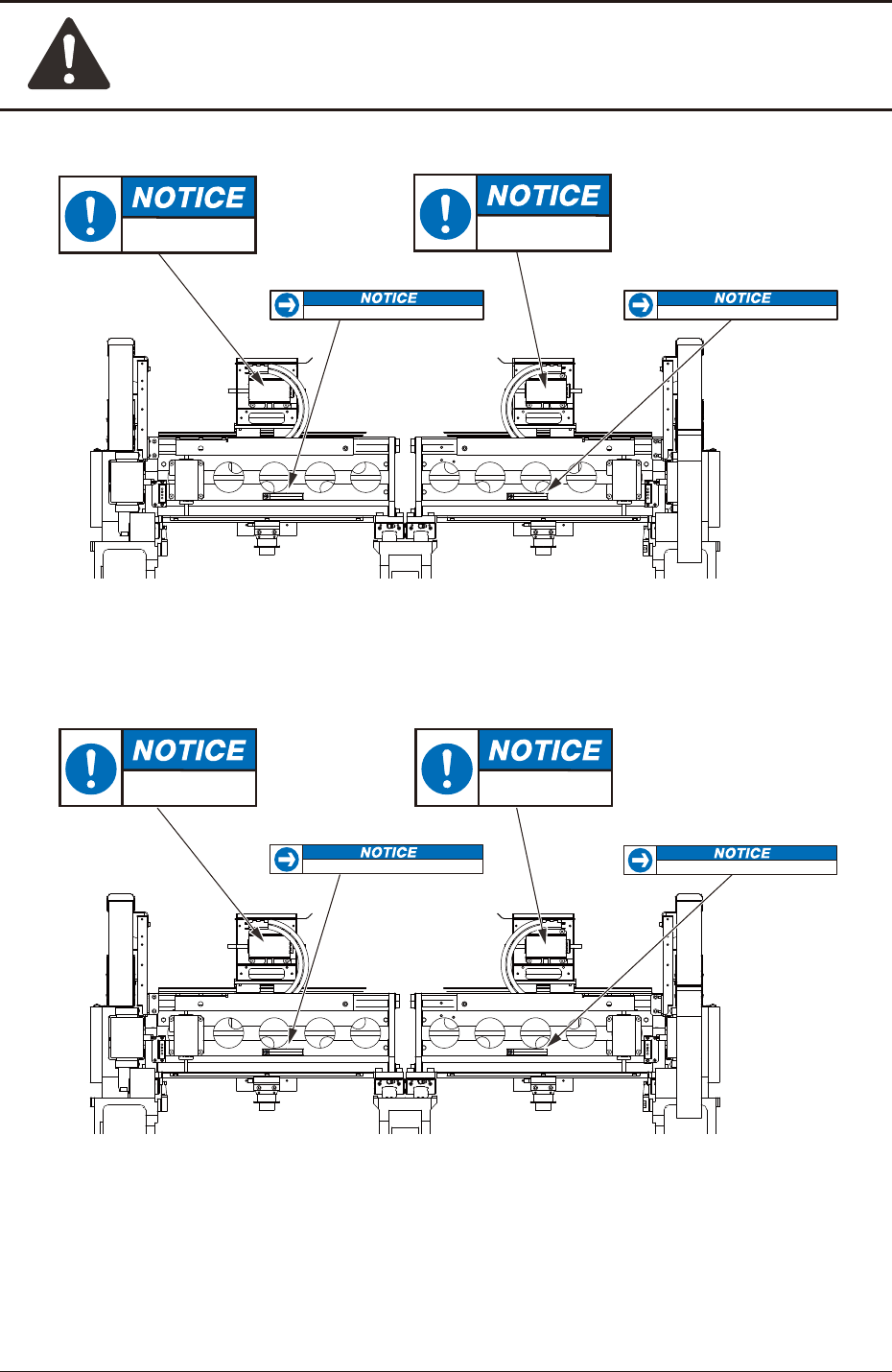 NOTICE

NOTICE

NOTICE

NOTICE

NOTICE

NOTICE

NOTICE

NOTICE