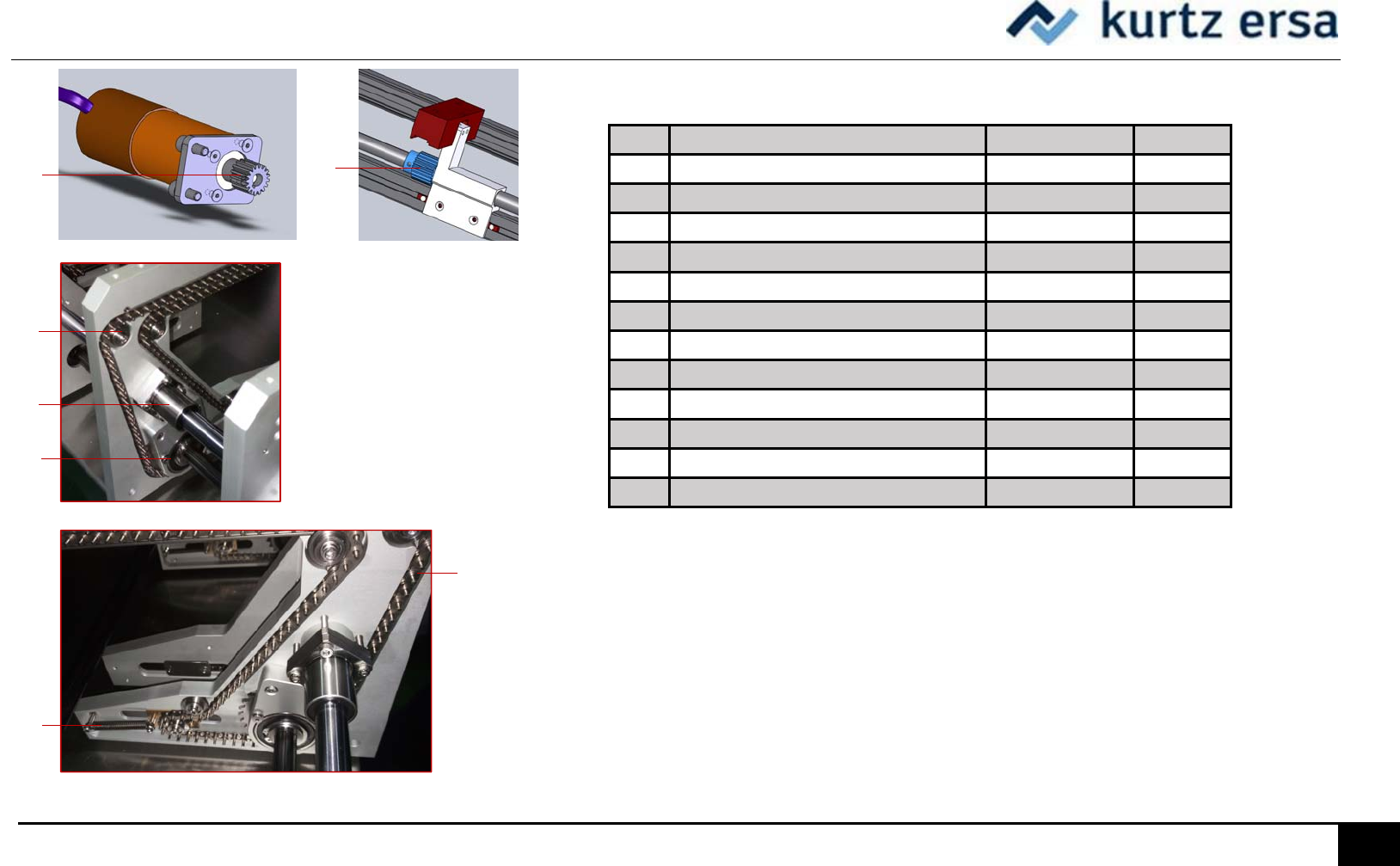 kurtz ersa