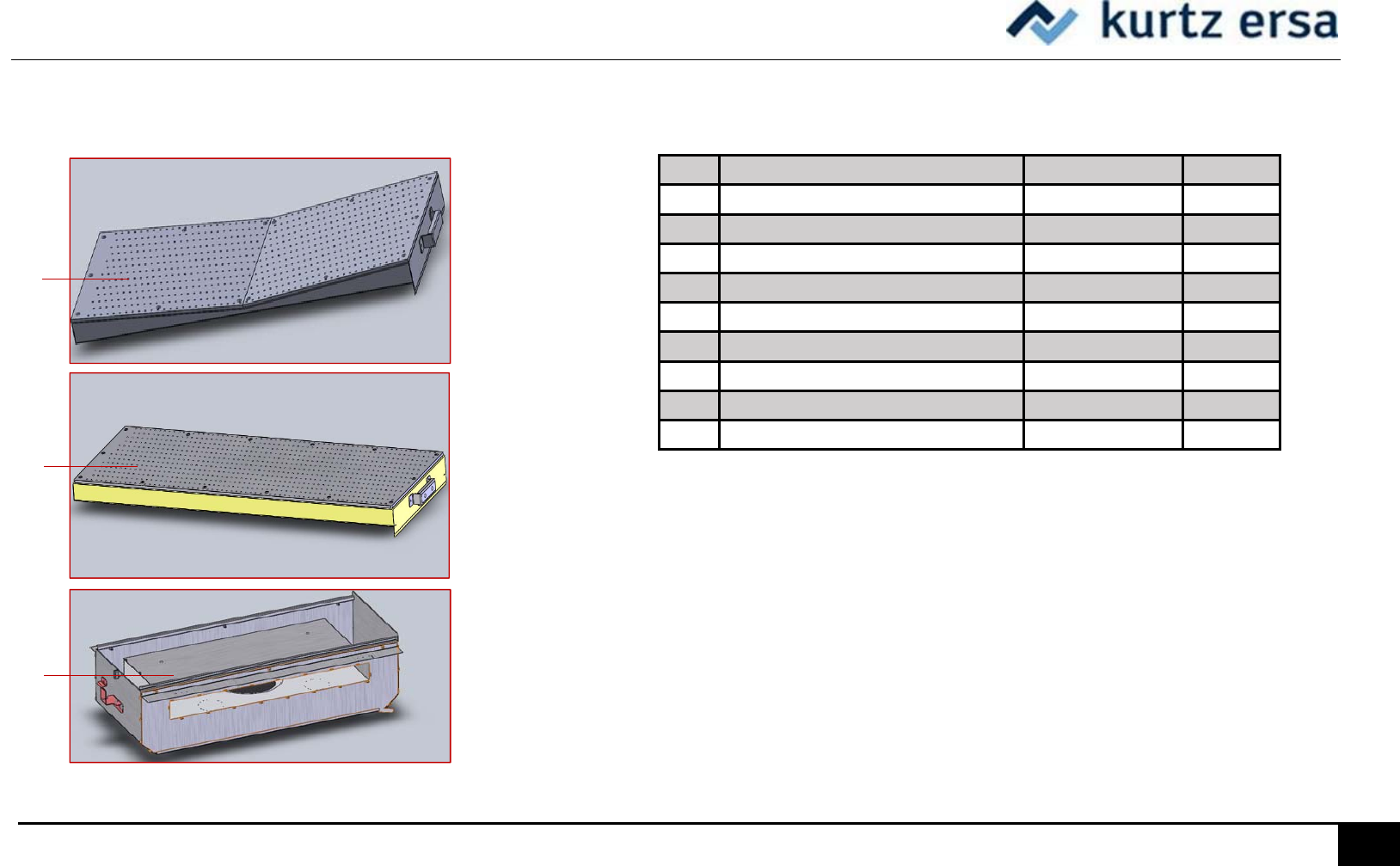 kurtz ersa