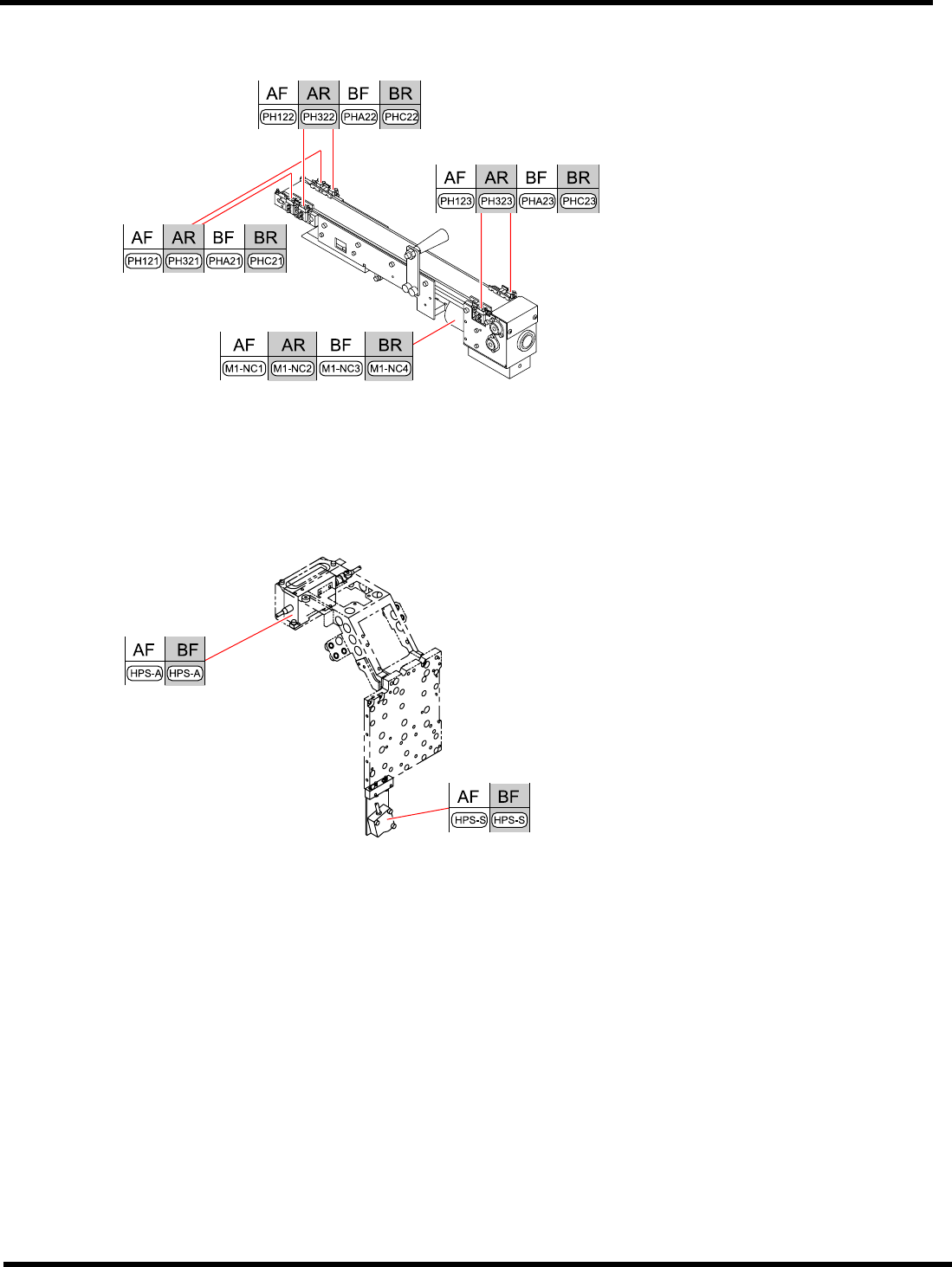 | AF | AR | BF | BR |
|---|---|---|---|
| PH122 | PH322 | PHA22 | PHC22 |

| AF | AR | BF | BR |
|---|---|---|---|
| PH123 | PH323 | PHA23 | PHC23 |

| AF | AR | BF | BR |
|---|---|---|---|
| PH121 | PH321 | PHA21 | PHC21 |

| AF | AR | BF | BR |
|---|---|---|---|
| M1-NC1 | M1-NC2 | M1-NC3 | M1-NC4 |

| AF | BF |
|---|---|
| HPS-A | HPS-A |

| AF | BF |
|---|---|
| HPS-S | HPS-S |