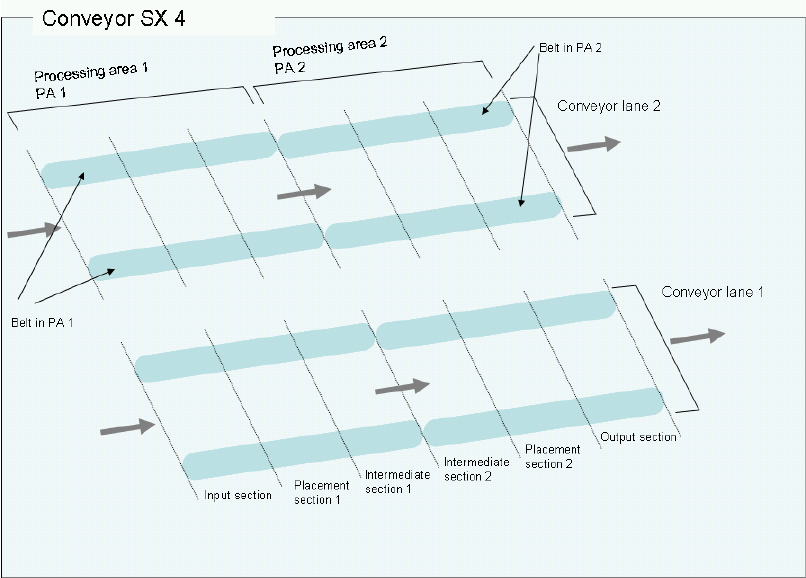 Conveyor SX 4

Processing area 1
PA 1

Processing area 2
PA 2

Belt in PA 2

Conveyor lane 2

Belt in PA 1

Conveyor lane 1

Input section

Placement section 1

Intermediate section 1

Intermediate section 2

Placement section 2

Output section