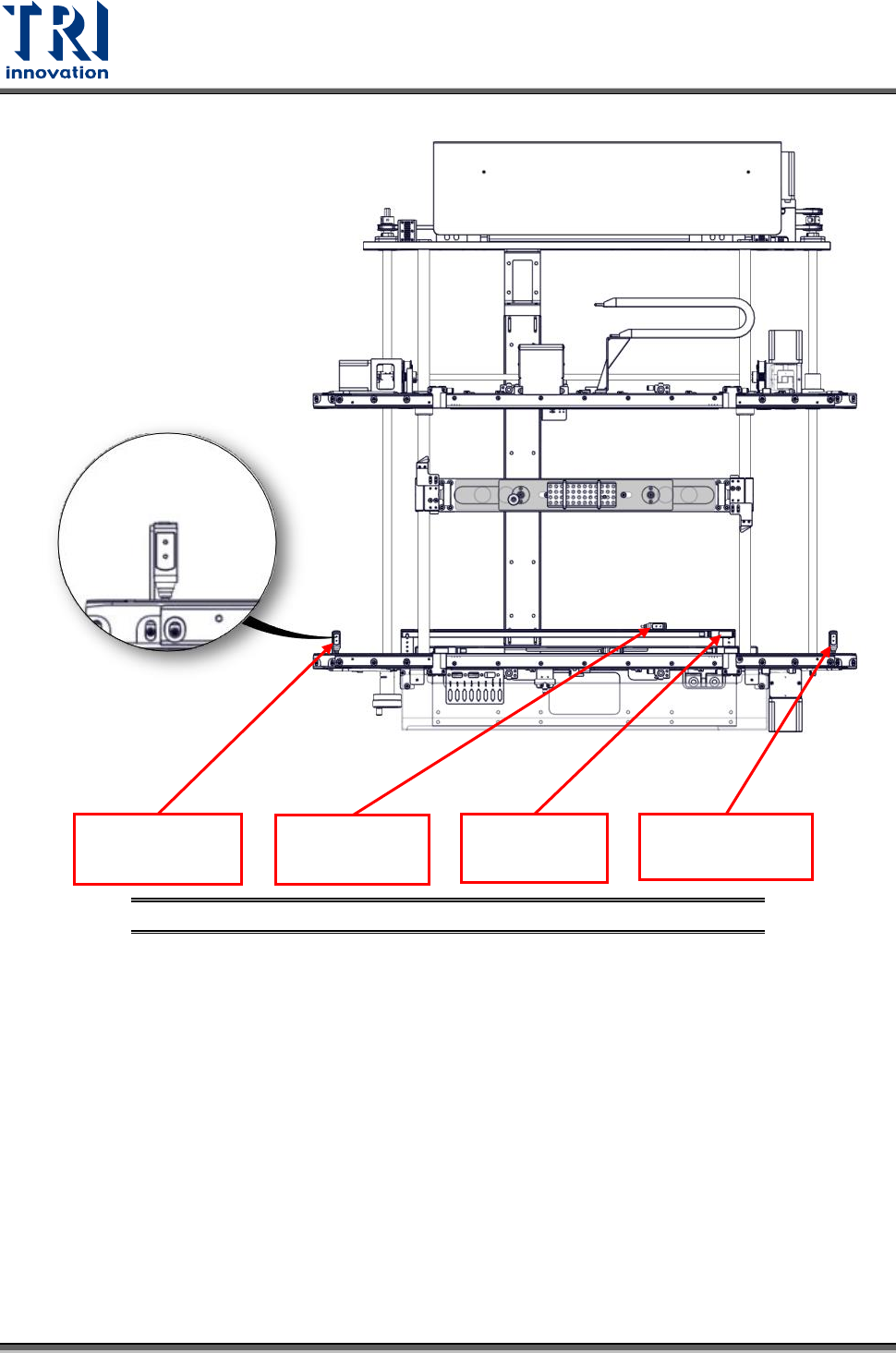 TRI
innovation