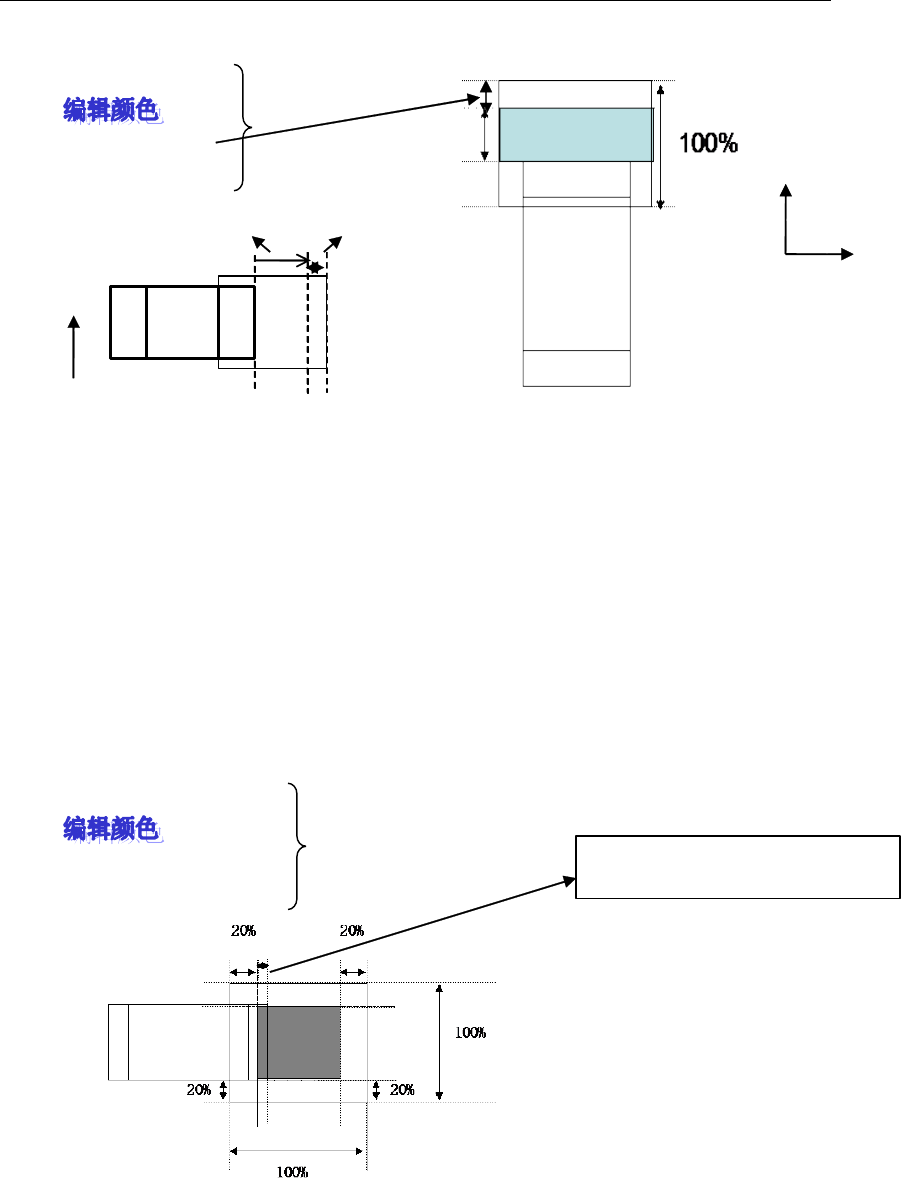 编辑颜色

100%

编辑颜色

20%

20%

100%

20%

20%

100%