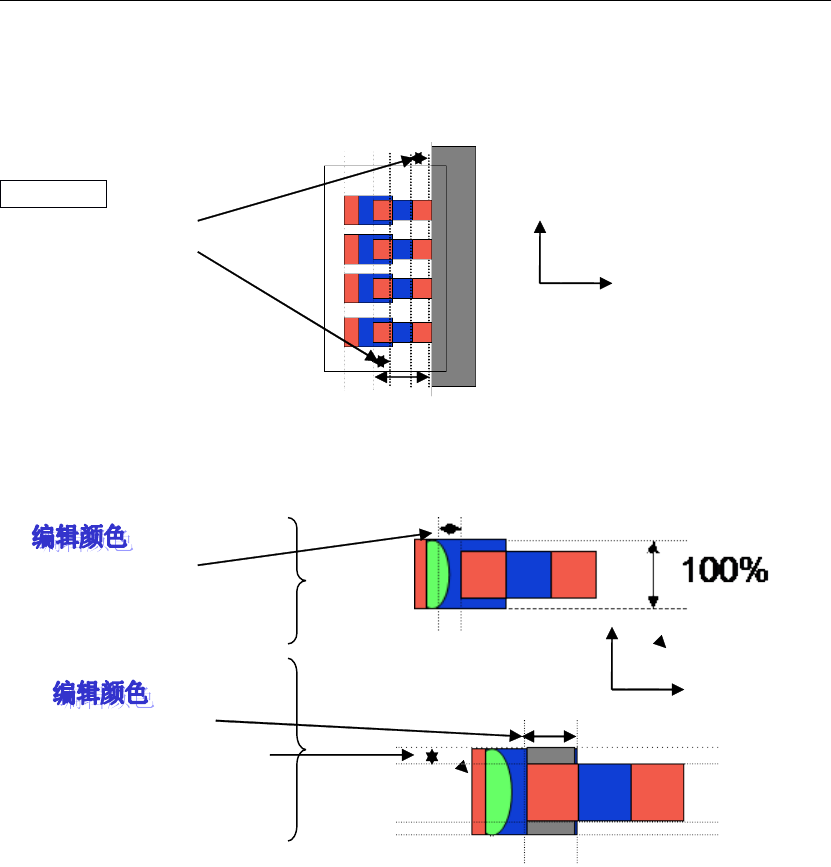 编辑颜色

100%

编辑颜色